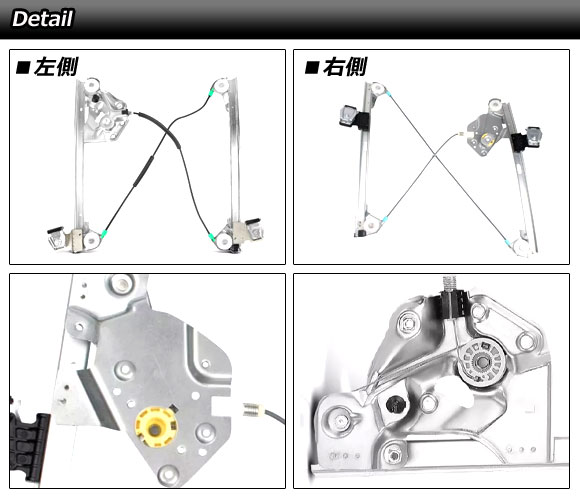 Detail

■左側

■右側