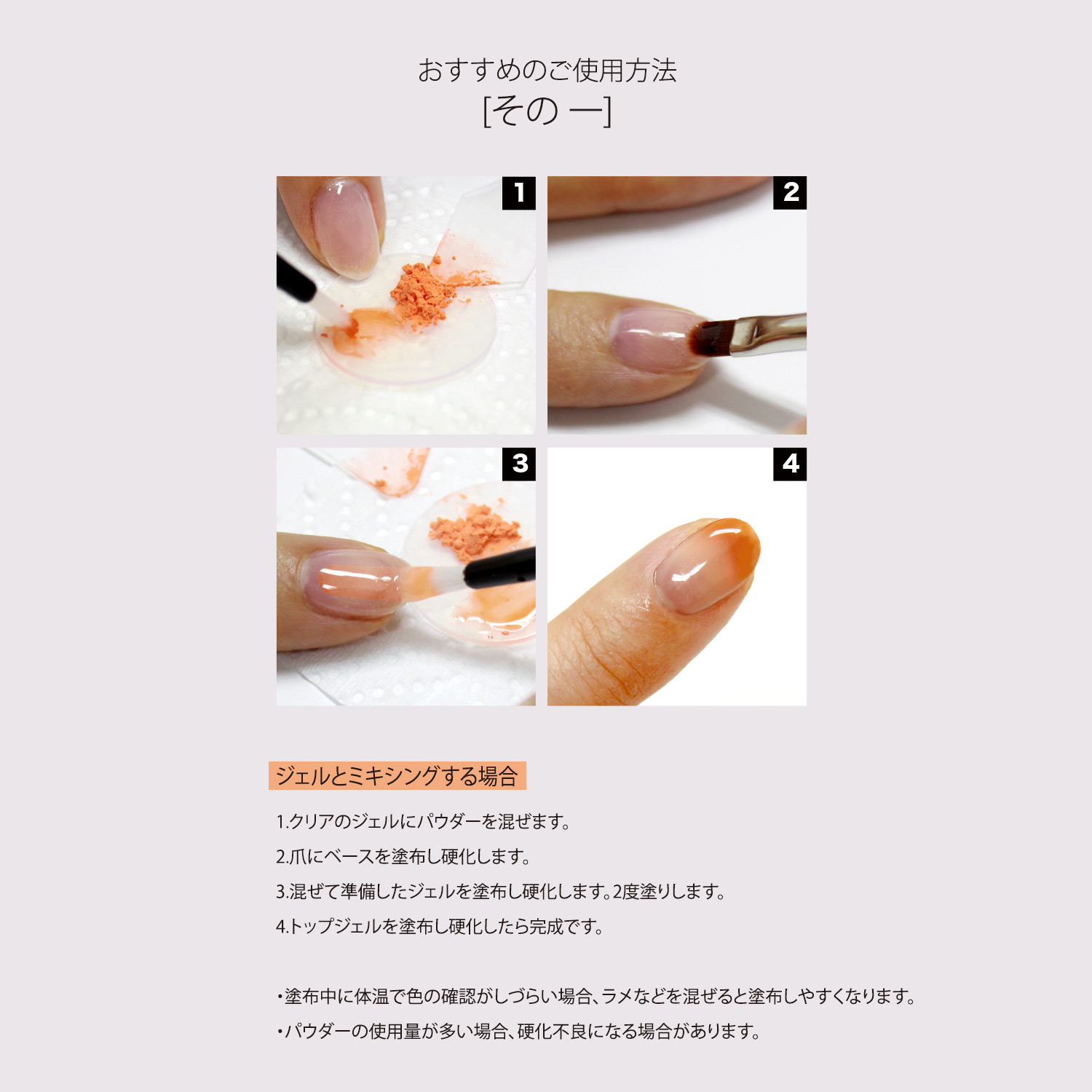 おすすめのご使用方法
[その 一]

1

2

3

4

ジェルとミキシングする場合

1.クリアのジェルにパウダーを混ぜます。

2.爪にベースを塗布し硬化します。

3.混ぜて準備したジェルを塗布し硬化します。2度塗りします。

4.トップジェルを塗布し硬化したら完成です。

・塗布中に体温で色の確認がしづらい場合、ラメなどを混ぜると塗布しやすくなります。

・パウダーの使用量が多い場合、硬化不良になる場合があります。