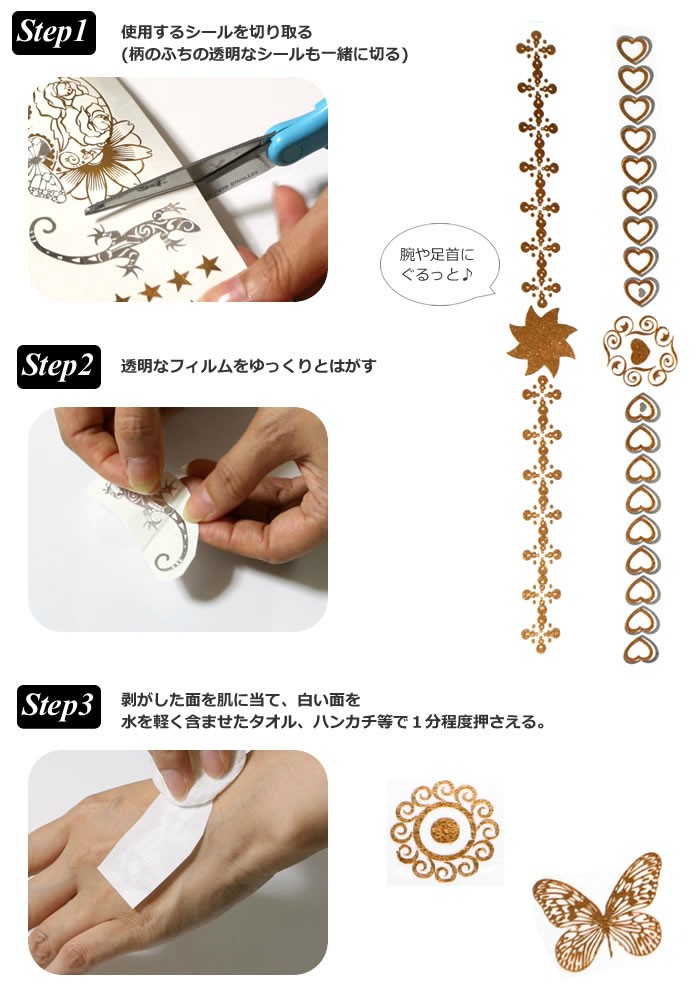 Step1

使用するシールを切り取る
(柄のふちの透明なシールも一緒に切る)

腕や足首に
ぐるっと♪

Step2

透明なフィルムをゆっくりとはがす

Step3

剥がした面を肌に当て、白い面を
水を軽く含ませたタオル、ハンカチ等で１分程度押さえる。