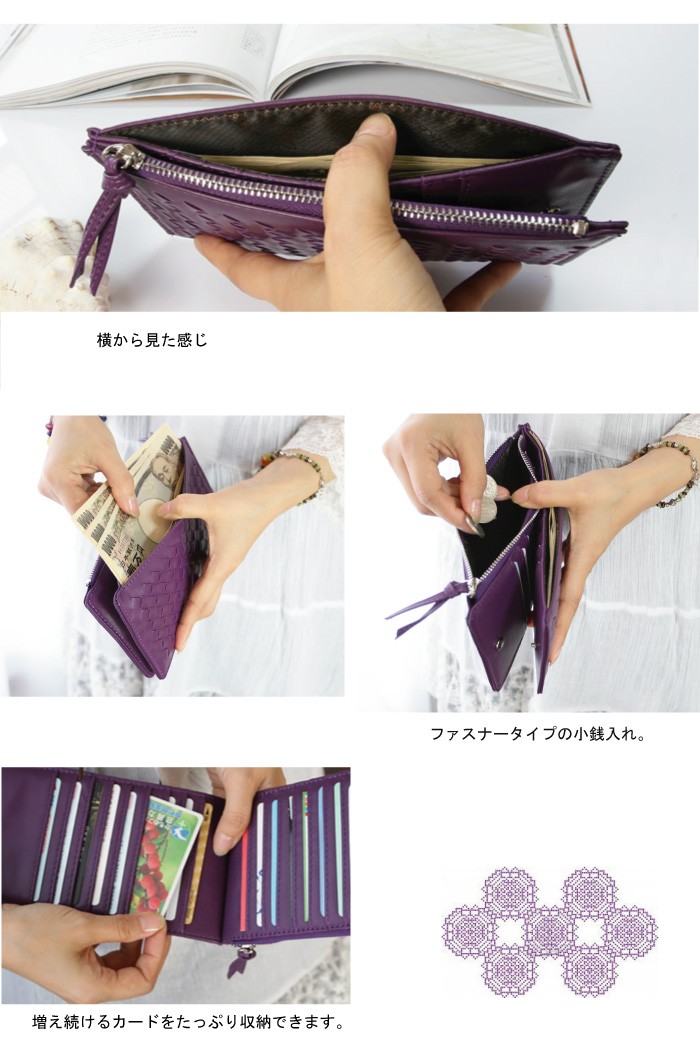 横から見た感じ

ファスナータイプの小銭入れ。

増え続けるカードをたっぷり収納できます。