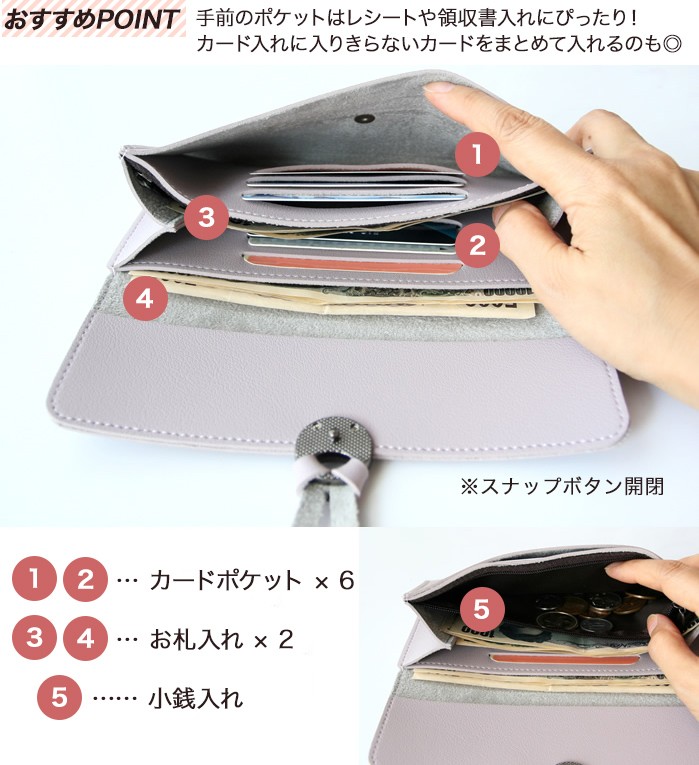 おすすめPOINT 手前のポケットはレシートや領収書入れにぴったり！
カード入れに入りきらないカードをまとめて入れるのも◎

1

3

2

4

※スナップボタン開閉

1 2 … カードポケット × 6

3 4 … お札入れ × 2

5 …… 小銭入れ

5