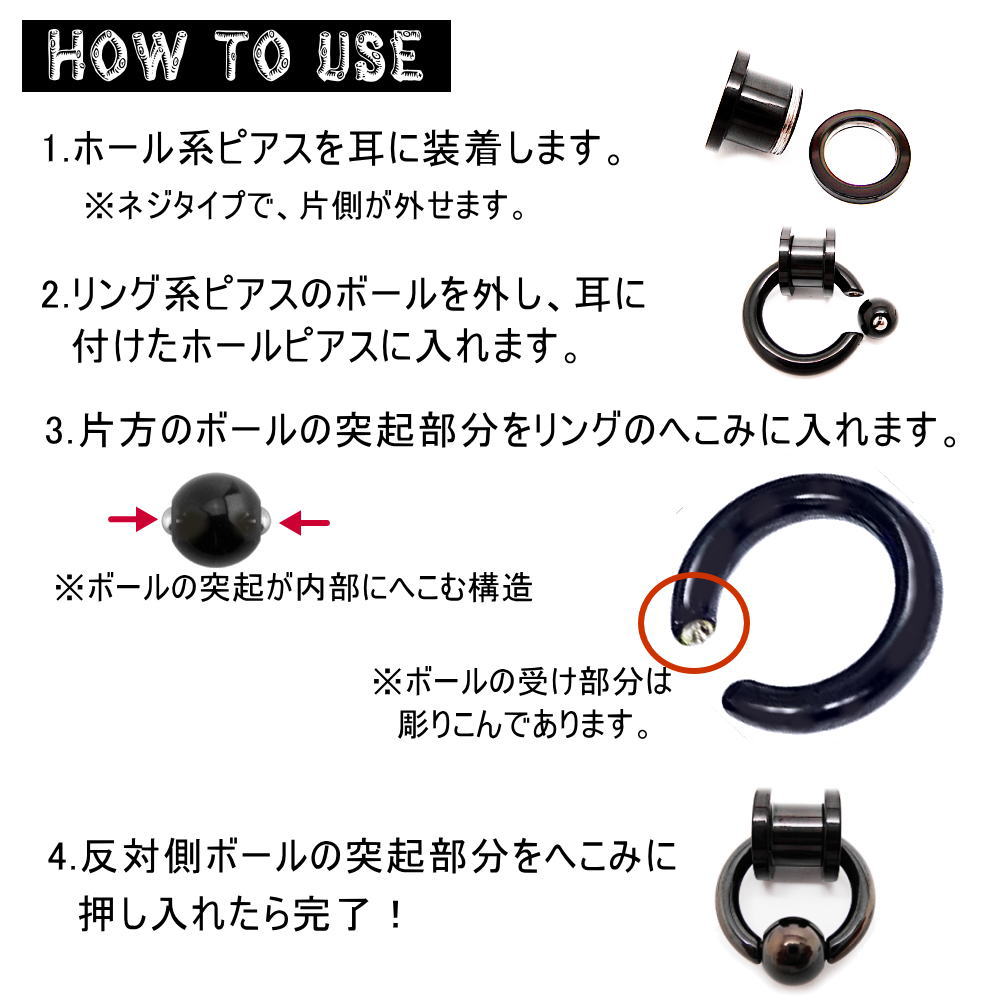 HOW TO USE

1.ホール系ピアスを耳に装着します。
※ネジタイプで、片側が外せます。

2.リング系ピアスのボールを外し、耳に付けたホールピアスに入れます。

3.片方のボールの突起部分をリングのへこみに入れます。

※ボールの突起が内部にへこむ構造

※ボールの受け部分は彫りこんであります。

4.反対側ボールの突起部分をへこみに押し入れたら完了！