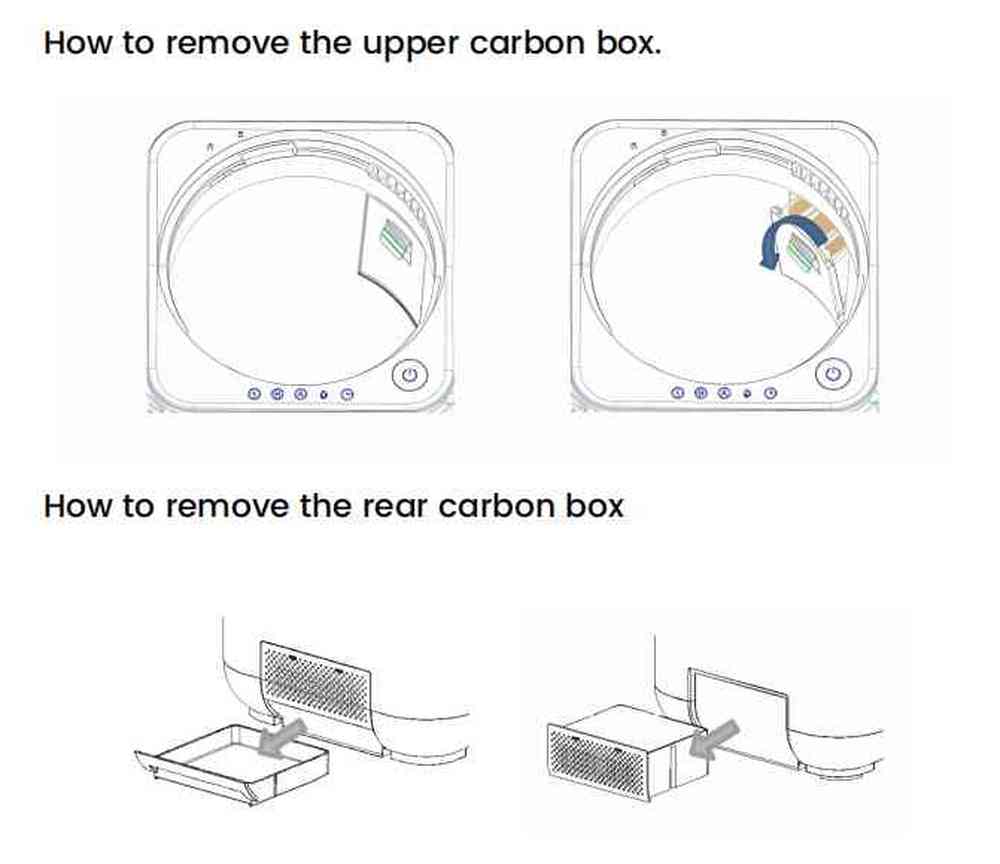 How to remove the upper carbon box.

How to remove the rear carbon box