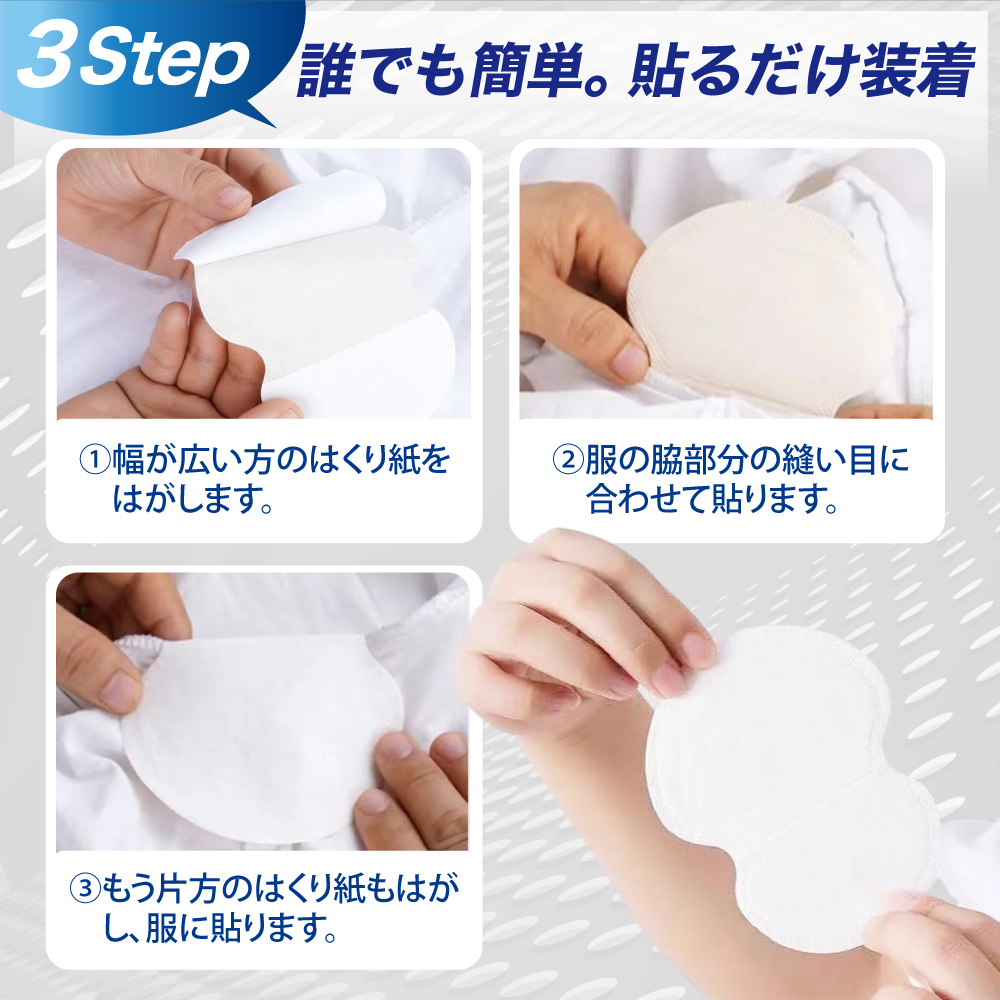 3Step 誰でも簡単。貼るだけ装着

①幅が広い方のはくり紙をはがします。

②服の脇部分の縫い目に合わせて貼ります。

③もう片方のはくり紙もはがし、服に貼ります。