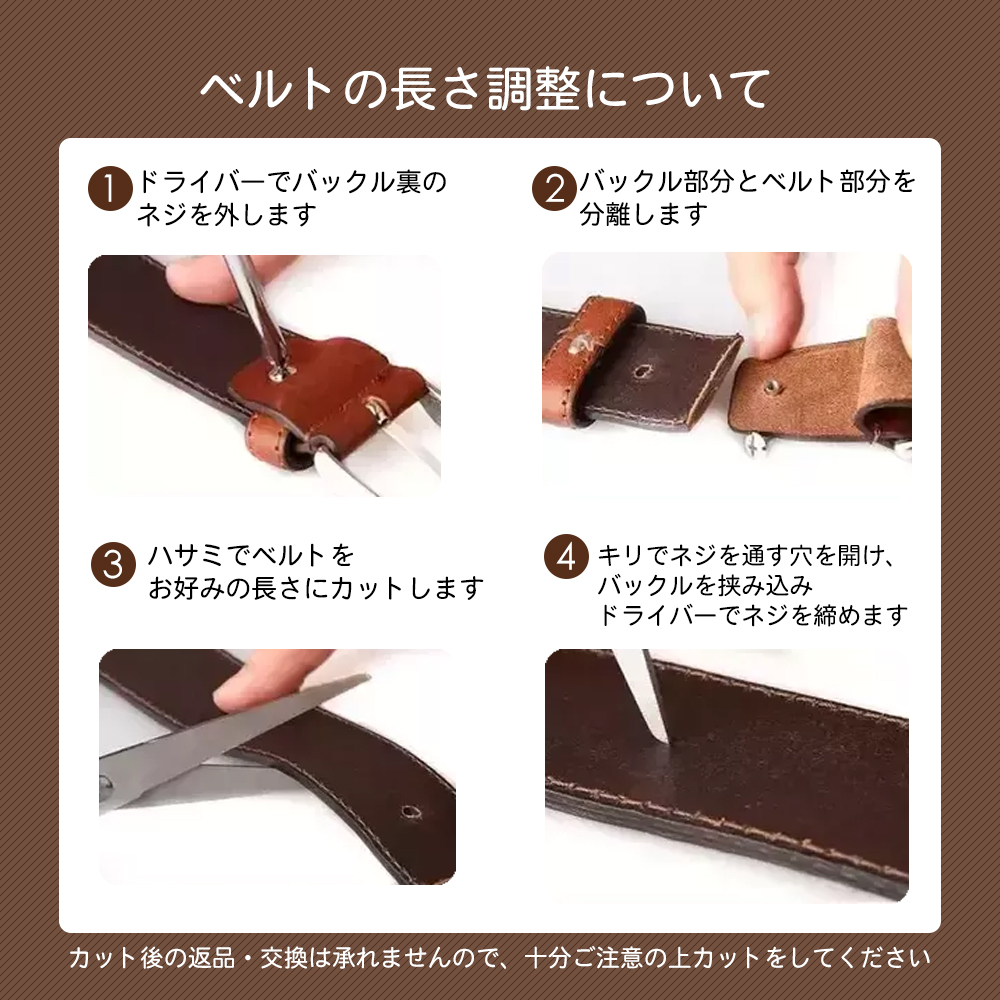 ベルトの長さ調整について

1 ドライバーでバックル裏のネジを外します

2 バックル部分とベルト部分を分離します

3 ハサミでベルトをお好みの長さにカットします

4 キリでネジを通す穴を開け、バックルを挟み込みドライバーでネジを締めます

カット後の返品・交換は承れませんので、十分ご注意の上カットをしてください