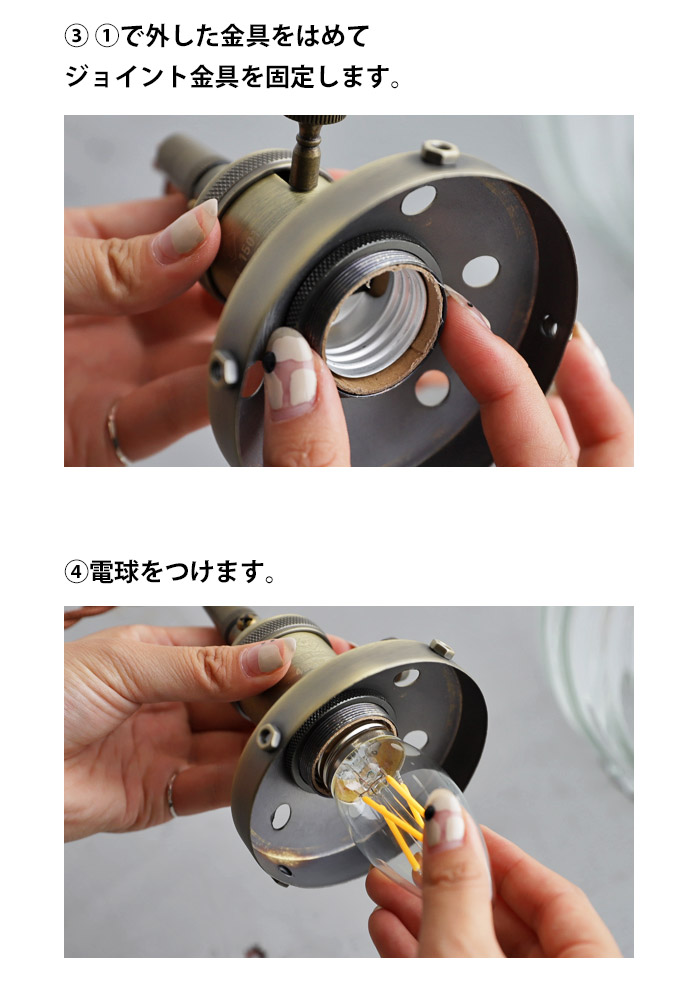 ③ ①で外した金具をはめて
ジョイント金具を固定します。

④電球をつけます。