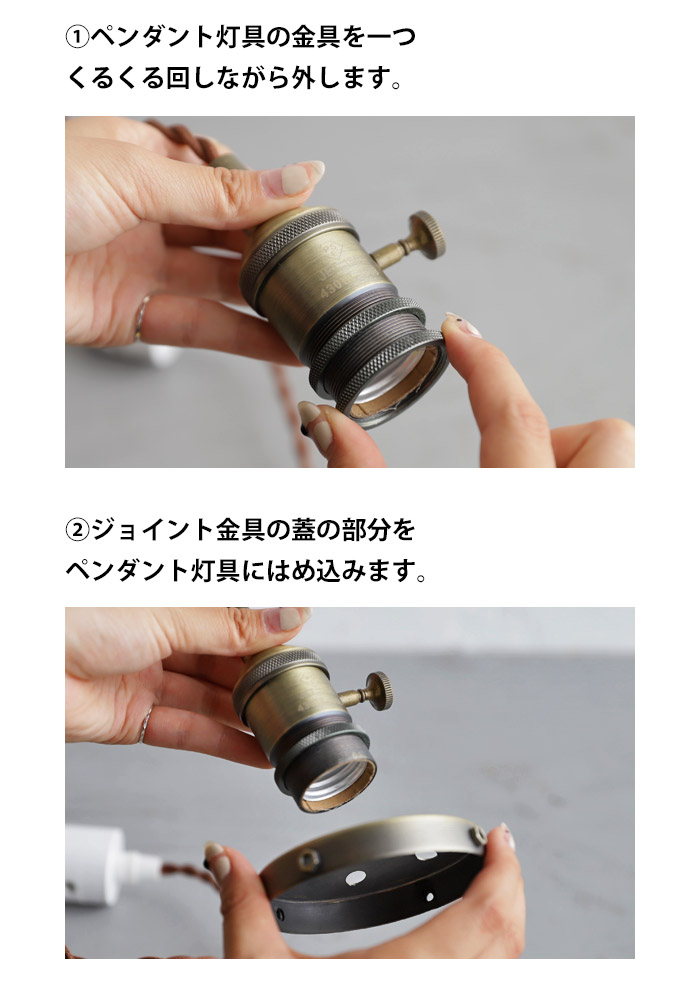 ①ペンダント灯具の金具を一つくるくる回しながら外します。

②ジョイント金具の蓋の部分をペンダント灯具にはめ込みます。