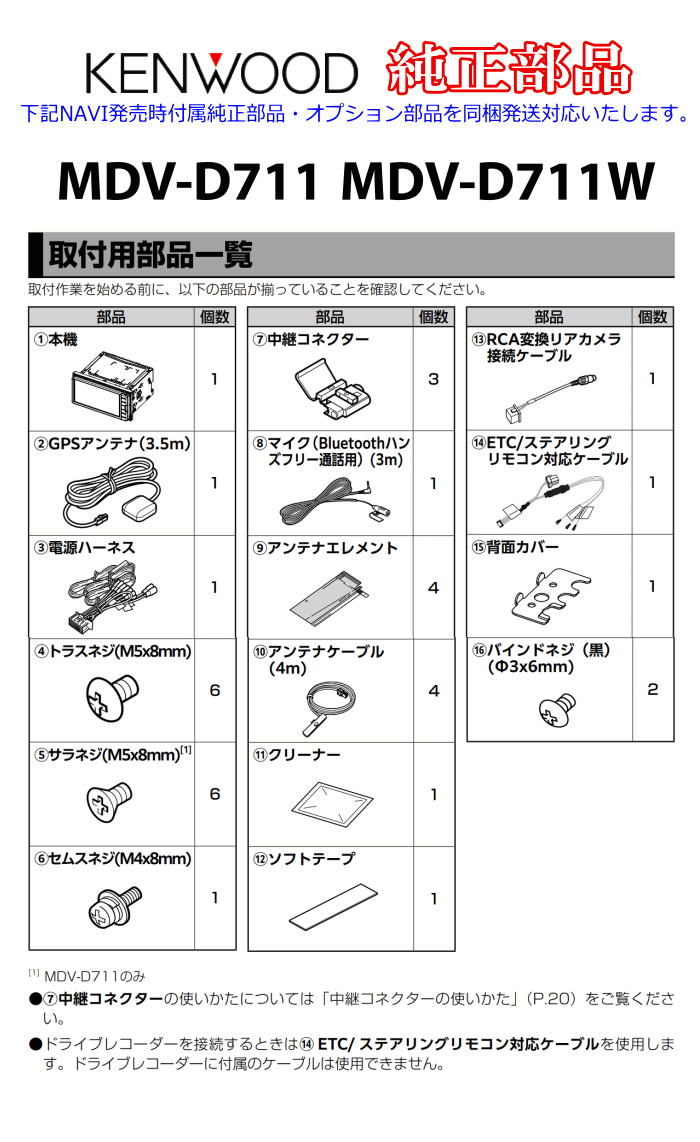 KENWOOD 純正部品

下記NAVI発売時付属純正部品・オプション部品を同梱発送対応いたします。

MDV-D711 MDV-D711W

取付用部品一覧

取付作業を始める前に、以下の部品が揃っていることを確認してください。

| 部品 | 個数 |
|---|---|
| ①本機 | 1 |
| ②GPSアンテナ(3.5m) | 1 |
| ③電源ハーネス | 1 |
| ④トラスネジ(M5x8mm) | 6 |
| ⑤サラネジ(M5x8mm)$^{[1]}$ | 6 |
| ⑥セムスネジ(M4x8mm) | 1 |

| 部品 | 個数 |
|---|---|
| ⑦中継コネクター | 3 |
| ⑧マイク(Bluetoothハンズフリー通話用)(3m) | 1 |
| ⑨アンテナエレメント | 4 |
| ⑩アンテナケーブル(4m) | 4 |
| ⑪クリーナー | 1 |
| ⑫ソフトテープ | 1 |

| 部品 | 個数 |
|---|---|
| ⑬RCA変換リアカメラ接続ケーブル | 1 |
| ⑭ETC/ステアリングリモコン対応ケーブル | 1 |
| ⑮背面カバー | 1 |
| ⑯バインドネジ（黒）(Φ3x6mm) | 2 |

[1] MDV-D711のみ

●⑦中継コネクターの使いかたについては「中継コネクターの使いかた」(P.20)をご覧ください。

●ドライブレコーダーを接続するときは⑭ ETC/ ステアリングリモコン対応ケーブルを使用します。ドライブレコーダーに付属のケーブルは使用できません。