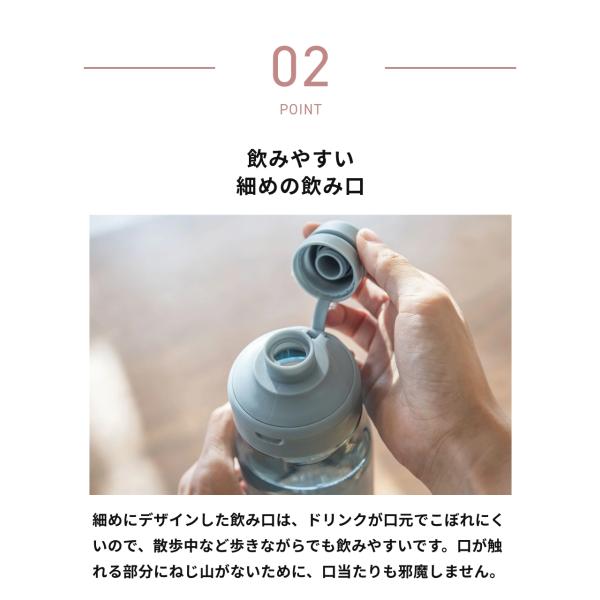 02
POINT

飲みやすい
細めの飲み口

細めにデザインした飲み口は、ドリンクが口元でこぼれにくいので、散歩中など歩きながらでも飲みやすいです。口が触れる部分にねじ山がないために、口当たりも邪魔しません。