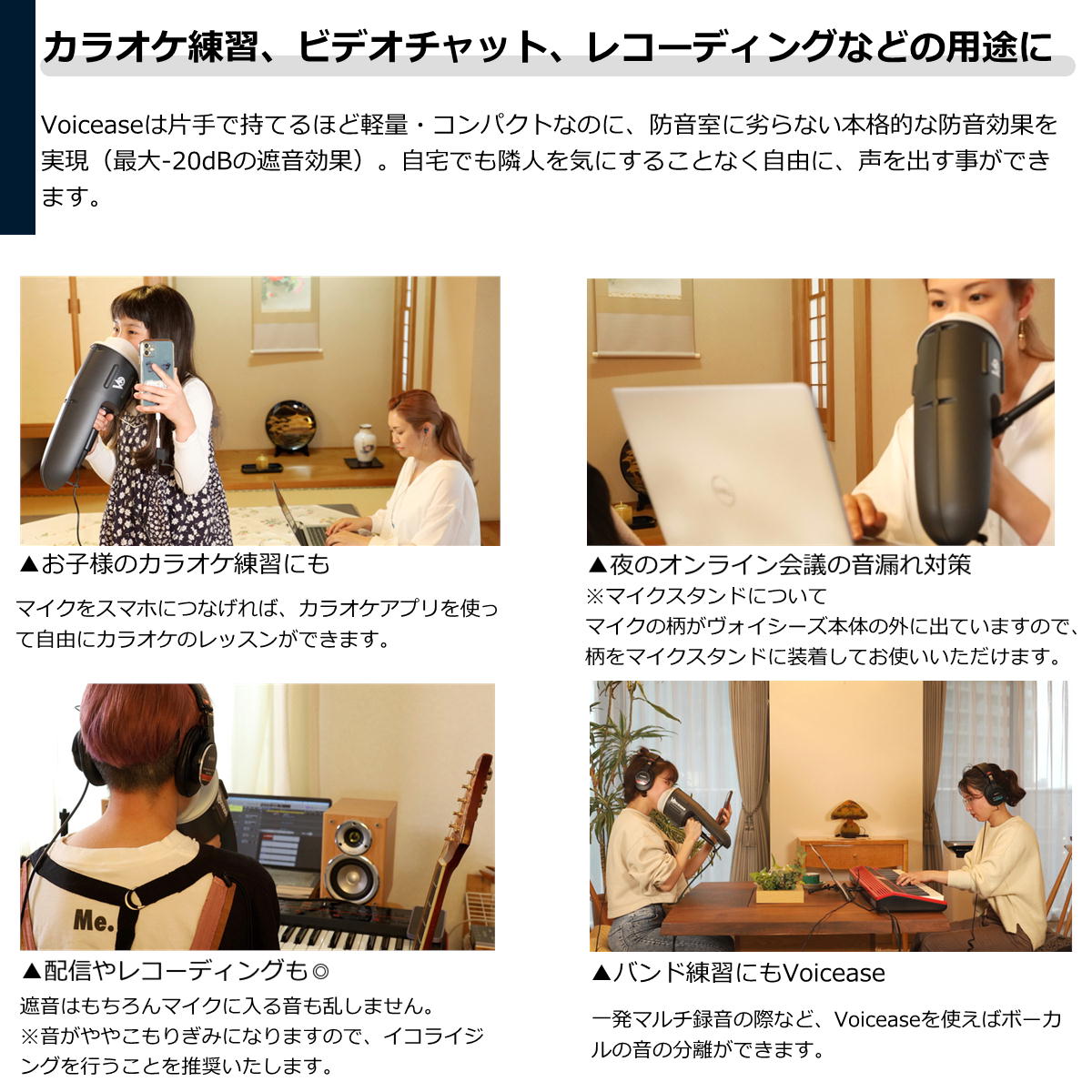 カラオケ練習、ビデオチャット、レコーディングなどの用途に

Voiceaseは片手で持てるほど軽量・コンパクトなのに、防音室に劣らない本格的な防音効果を実現（最大-20dBの遮音効果）。自宅でも隣人を気にすることなく自由に、声を出す事ができます。

▲お子様のカラオケ練習にも

マイクをスマホにつなげれば、カラオケアプリを使って自由にカラオケのレッスンができます。

▲夜のオンライン会議の音漏れ対策

※マイクスタンドについて
マイクの柄がヴォイシーズ本体の外に出ていますので、柄をマイクスタンドに装着してお使いいただけます。

Me.

▲配信やレコーディングも◎

遮音はもちろんマイクに入る音も乱しません。
※音がややこもりぎみになりますので、イコライジングを行うことを推奨いたします。

▲バンド練習にもVoicease

一発マルチ録音の際など、Voiceaseを使えばボーカルの音の分離ができます。