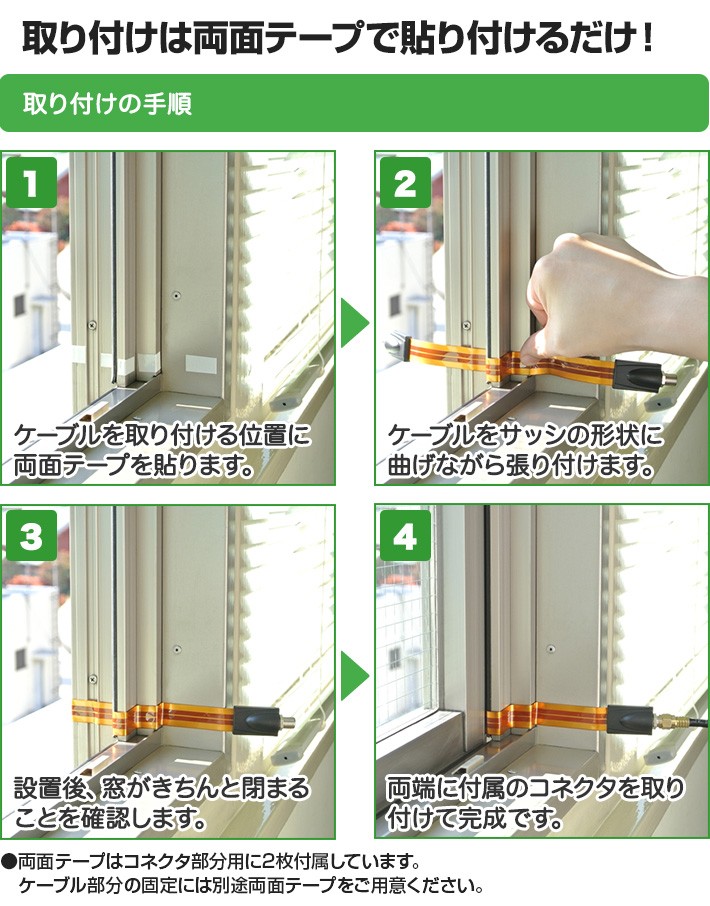 取り付けは両面テープで貼り付けるだけ！

取り付けの手順

1
ケーブルを取り付ける位置に両面テープを貼ります。

2
ケーブルをサッシの形状に曲げながら張り付けます。

3
設置後、窓がきちんと閉まることを確認します。

4
両端に付属のコネクタを取り付けて完成です。

●両面テープはコネクタ部分用に2枚付属しています。
ケーブル部分の固定には別途両面テープをご用意ください。