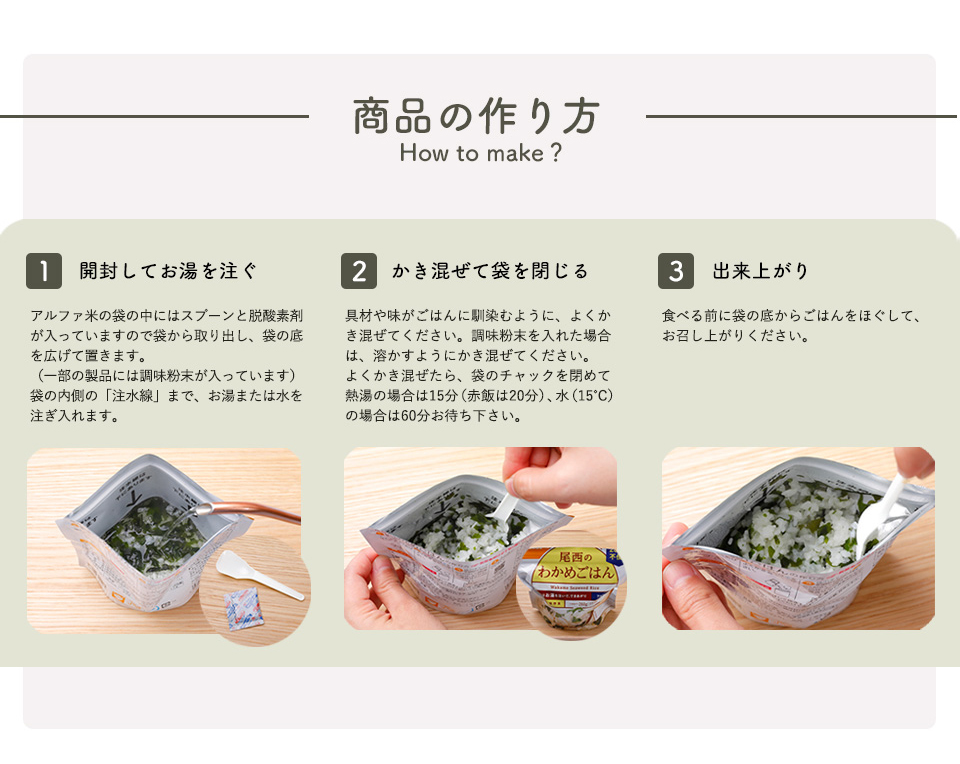 商品の作り方
How to make？

1 開封してお湯を注ぐ

アルファ米の袋の中にはスプーンと脱酸素剤が入っていますので袋から取り出し、袋の底を広げて置きます。
（一部の製品には調味粉末が入っています）
袋の内側の「注水線」まで、お湯または水を注ぎ入れます。

2 かき混ぜて袋を閉じる

具材や味がごはんに馴染むように、よくかき混ぜてください。調味粉末を入れた場合は、溶かすようにかき混ぜてください。
よくかき混ぜたら、袋のチャックを閉めて熱湯の場合は15分（赤飯は20分）、水（15℃）の場合は60分お待ち下さい。

尾西の
わかめごはん
Wakame Seaweed Rice

3 出来上がり

食べる前に袋の底からごはんをほぐして、お召し上がりください。