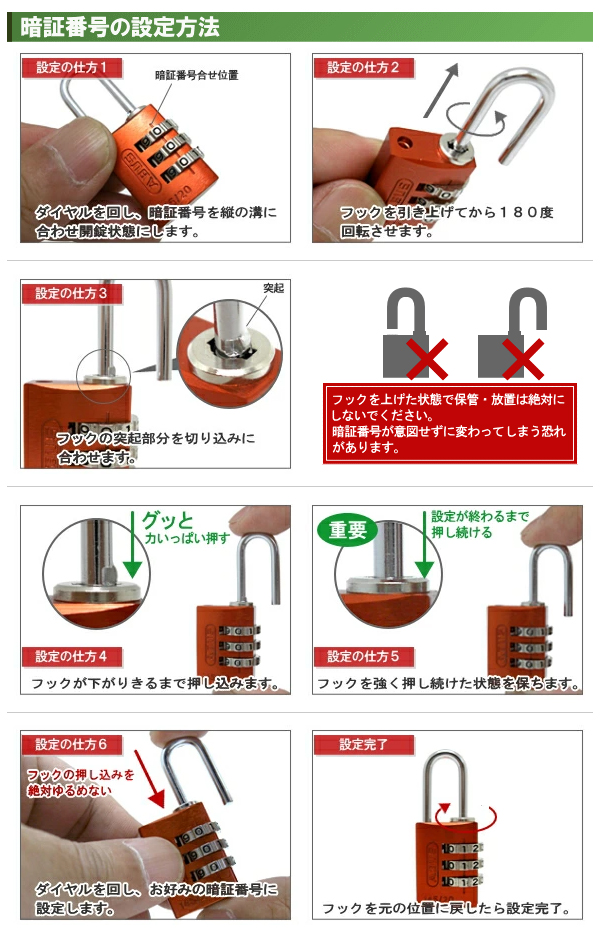 暗証番号の設定方法

設定の仕方１

暗証番号合せ位置

ダイヤルを回し、暗証番号を縦の溝に合わせ開錠状態にします。

設定の仕方２

フックを引き上げてから１８０度回転させます。

設定の仕方３

突起

フックの突起部分を切り込みに合わせます。

フックを上げた状態で保管・放置は絶対にしないでください。
暗証番号が意図せずに変わってしまう恐れがあります。

グッと
力いっぱい押す

設定の仕方４

フックが下がりきるまで押し込みます。

重要

設定が終わるまで押し続ける

設定の仕方５

フックを強く押し続けた状態を保ちます。

設定の仕方６

フックの押し込みを絶対ゆるめない

ダイヤルを回し、お好みの暗証番号に設定します。

設定完了

フックを元の位置に戻したら設定完了。