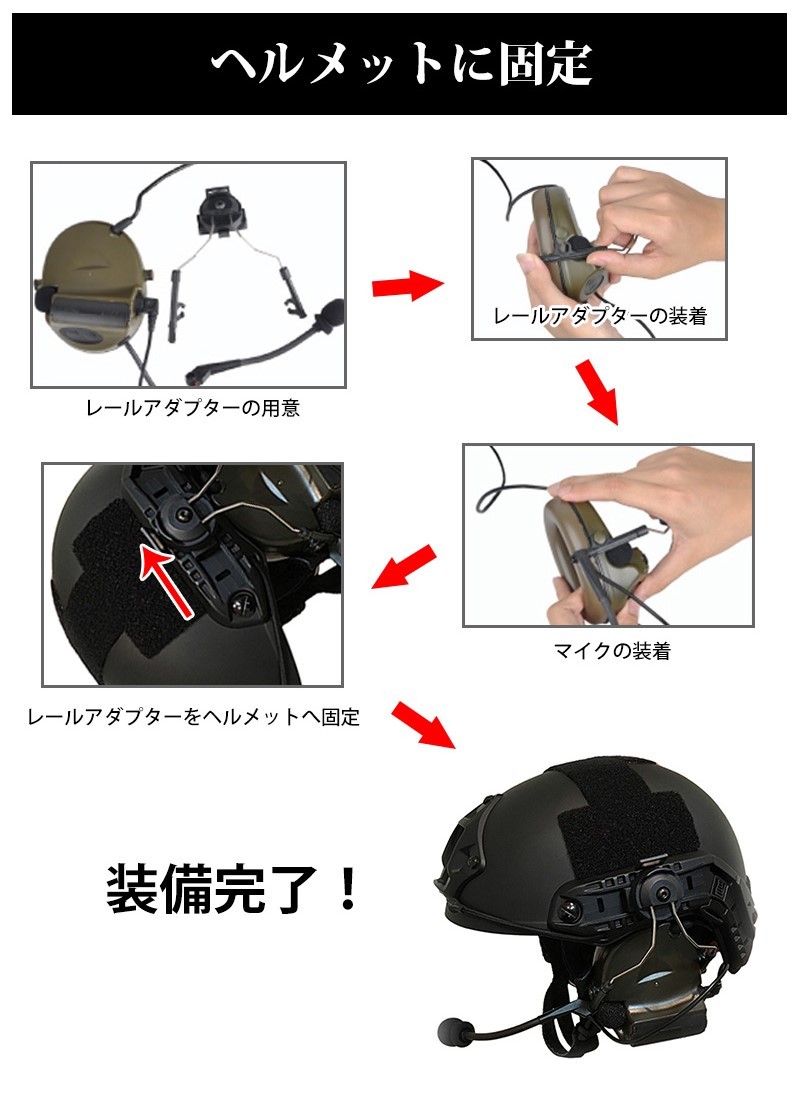 ヘルメットに固定

レールアダプターの用意

レールアダプターの装着

マイクの装着

レールアダプターをヘルメットへ固定

装備完了！