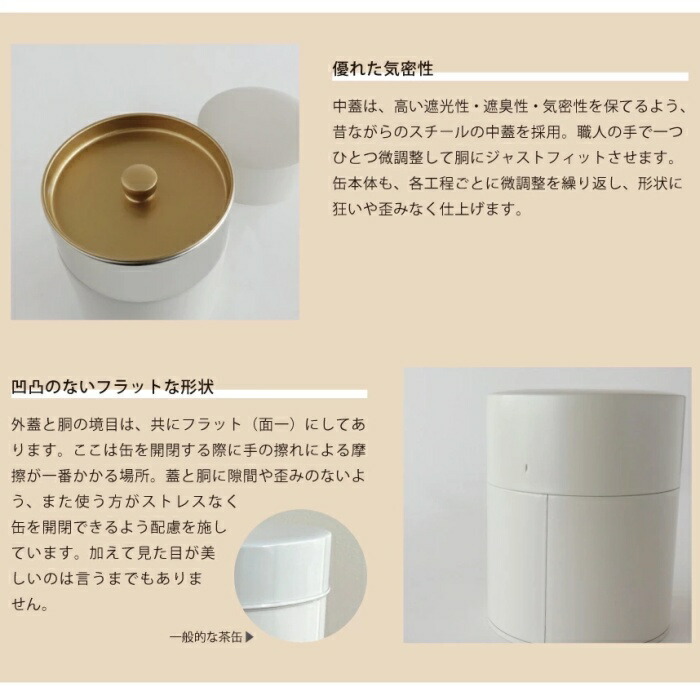 優れた気密性

中蓋は、高い遮光性・遮臭性・気密性を保てるよう、昔ながらのスチールの中蓋を採用。職人の手で一つひとつ微調整して胴にジャストフィットさせます。缶本体も、各工程ごとに微調整を繰り返し、形状に狂いや歪みなく仕上げます。

凹凸のないフラットな形状

外蓋と胴の境目は、共にフラット（面一）にしてあります。ここは缶を開閉する際に手の擦れによる摩擦が一番かかる場所。蓋と胴に隙間や歪みのないよう、また使う方がストレスなく缶を開閉できるよう配慮を施しています。加えて見た目が美しいのは言うまでもありません。

一般的な茶缶▶