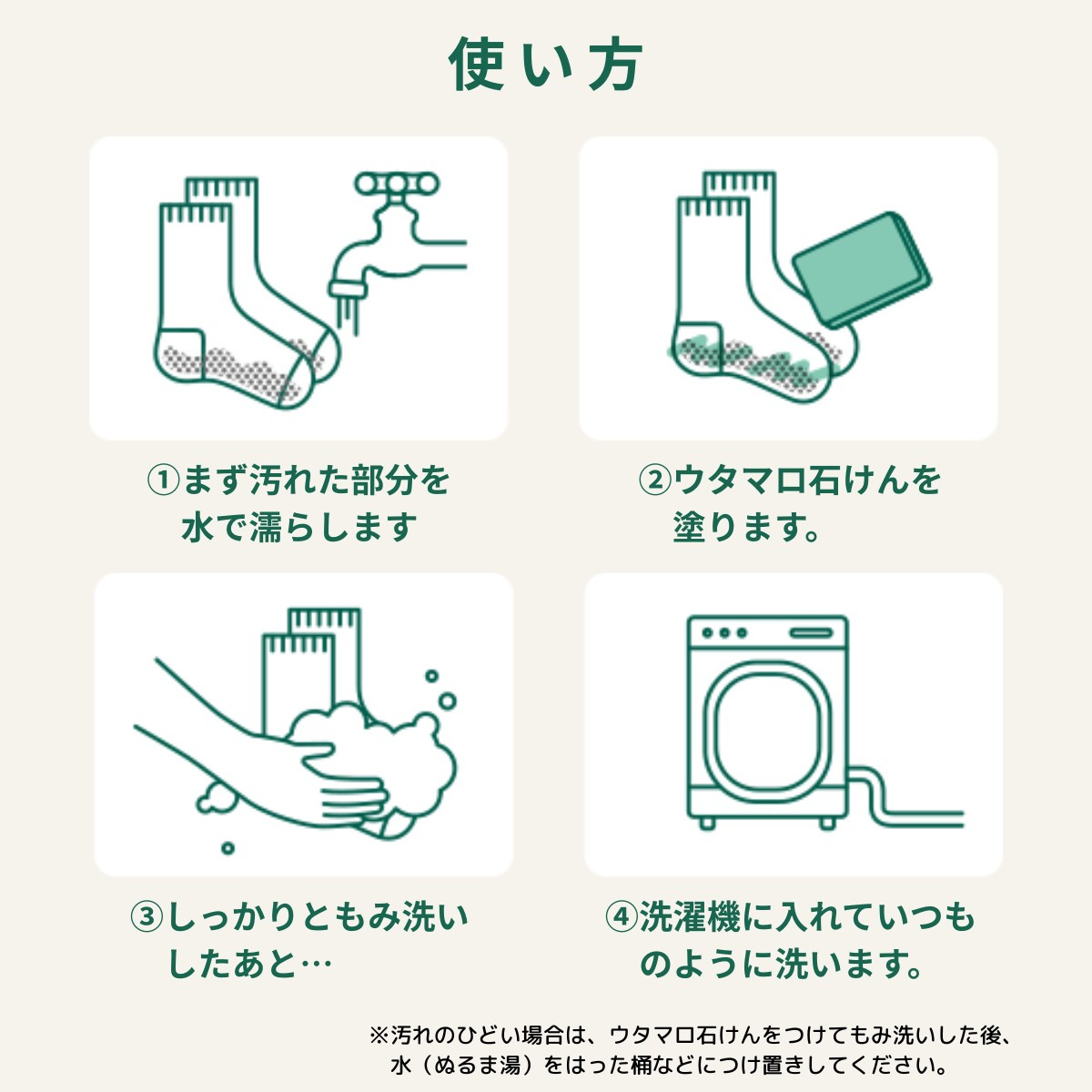 使い方

①まず汚れた部分を水で濡らします

②ウタマロ石けんを塗ります。

③しっかりともみ洗いしたあと…

④洗濯機に入れていつものように洗います。

※汚れのひどい場合は、ウタマロ石けんをつけてもみ洗いした後、水（ぬるま湯）をはった桶などにつけ置きしてください。