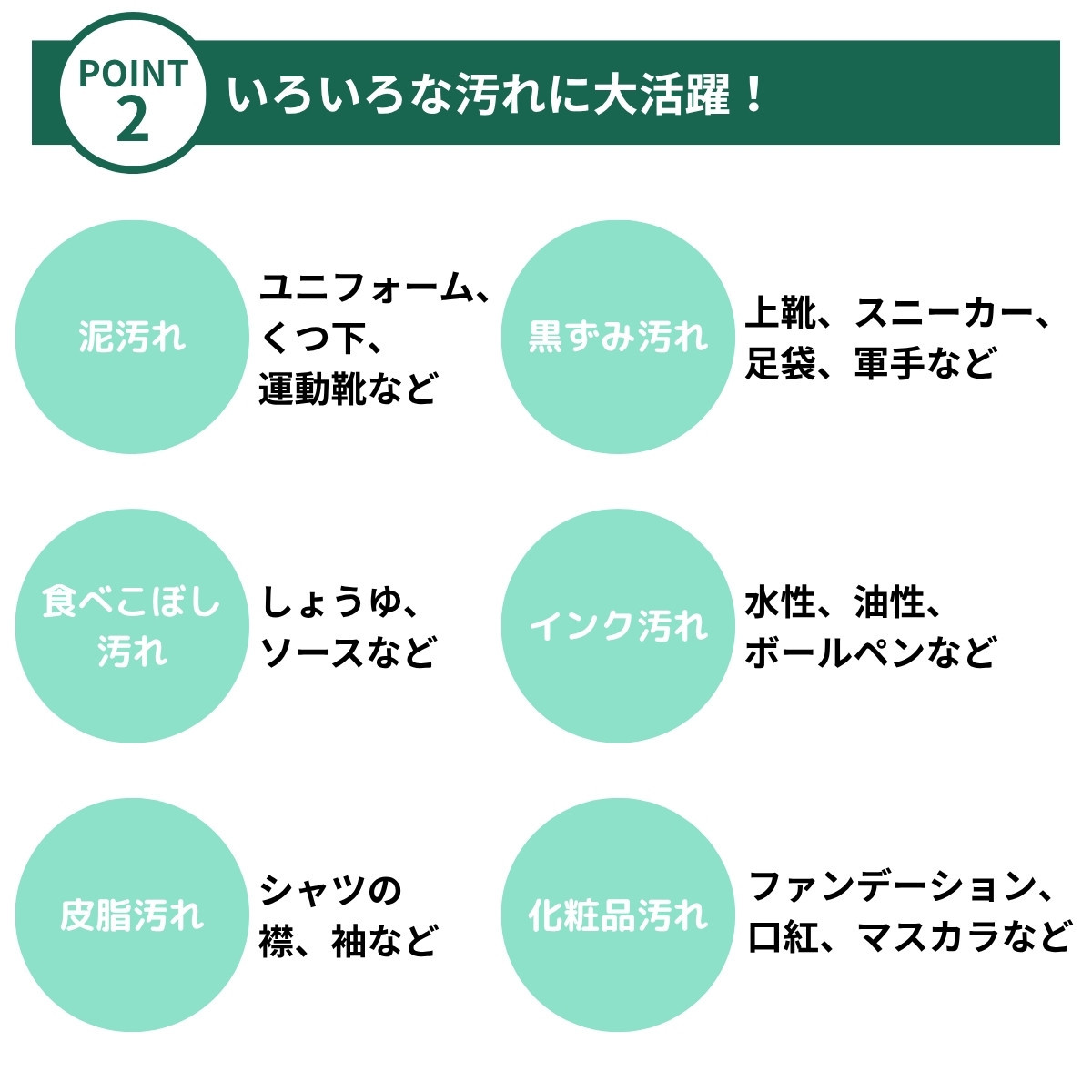 POINT
2
いろいろな汚れに大活躍！

泥汚れ

ユニフォーム、
くつ下、
運動靴など

黒ずみ汚れ

上靴、スニーカー、
足袋、軍手など

食べこぼし
汚れ

しょうゆ、
ソースなど

インク汚れ

水性、油性、
ボールペンなど

皮脂汚れ

シャツの
襟、袖など

化粧品汚れ

ファンデーション、
口紅、マスカラなど