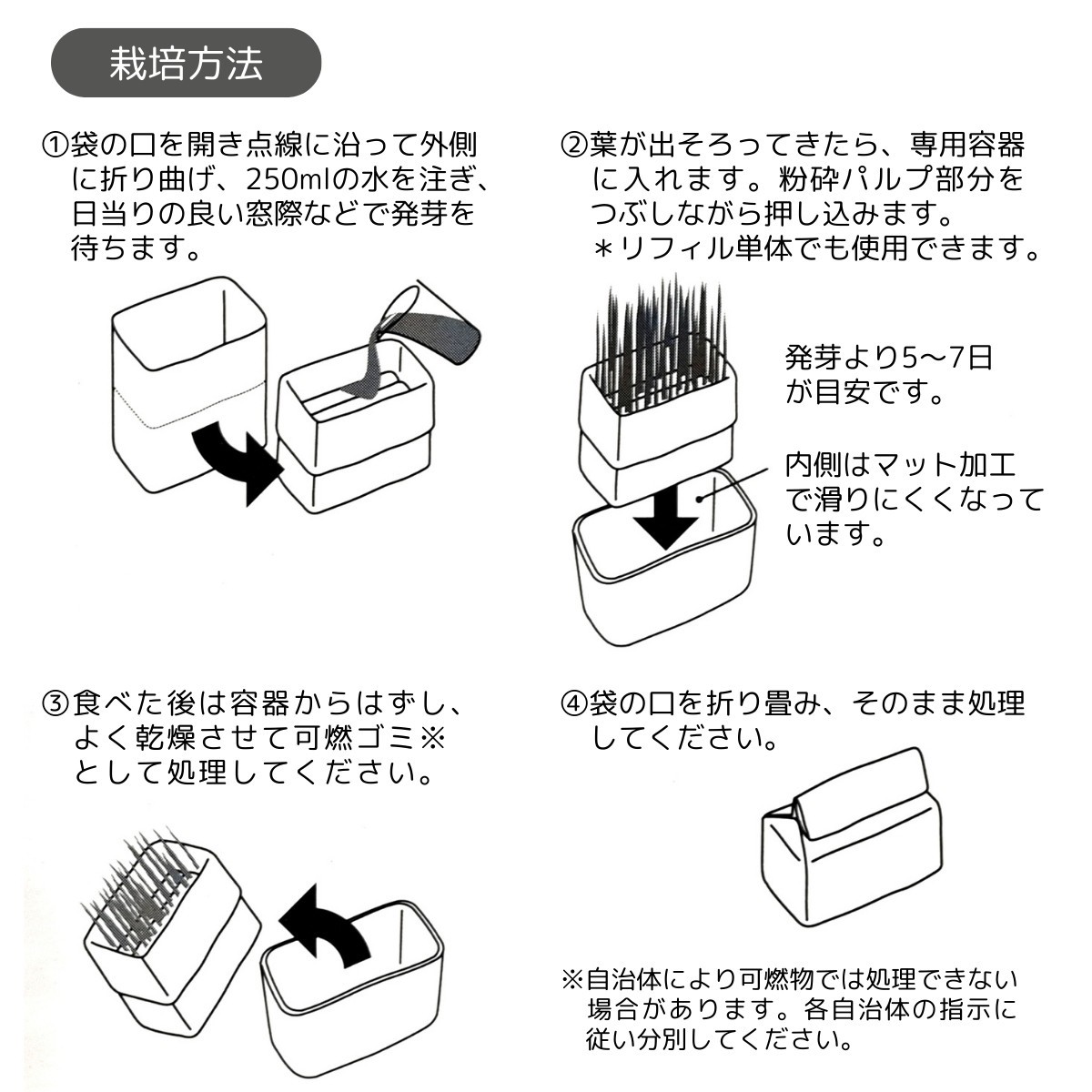 栽培方法

①袋の口を開き点線に沿って外側に折り曲げ、250mlの水を注ぎ、日当りの良い窓際などで発芽を待ちます。

②葉が出そろってきたら、専用容器に入れます。粉砕パルプ部分をつぶしながら押し込みます。
＊リフィル単体でも使用できます。

発芽より5〜7日が目安です。

内側はマット加工で滑りにくくなっています。

③食べた後は容器からはずし、よく乾燥させて可燃ゴミ※として処理してください。

④袋の口を折り畳み、そのまま処理してください。

※自治体により可燃物では処理できない場合があります。各自治体の指示に従い分別してください。