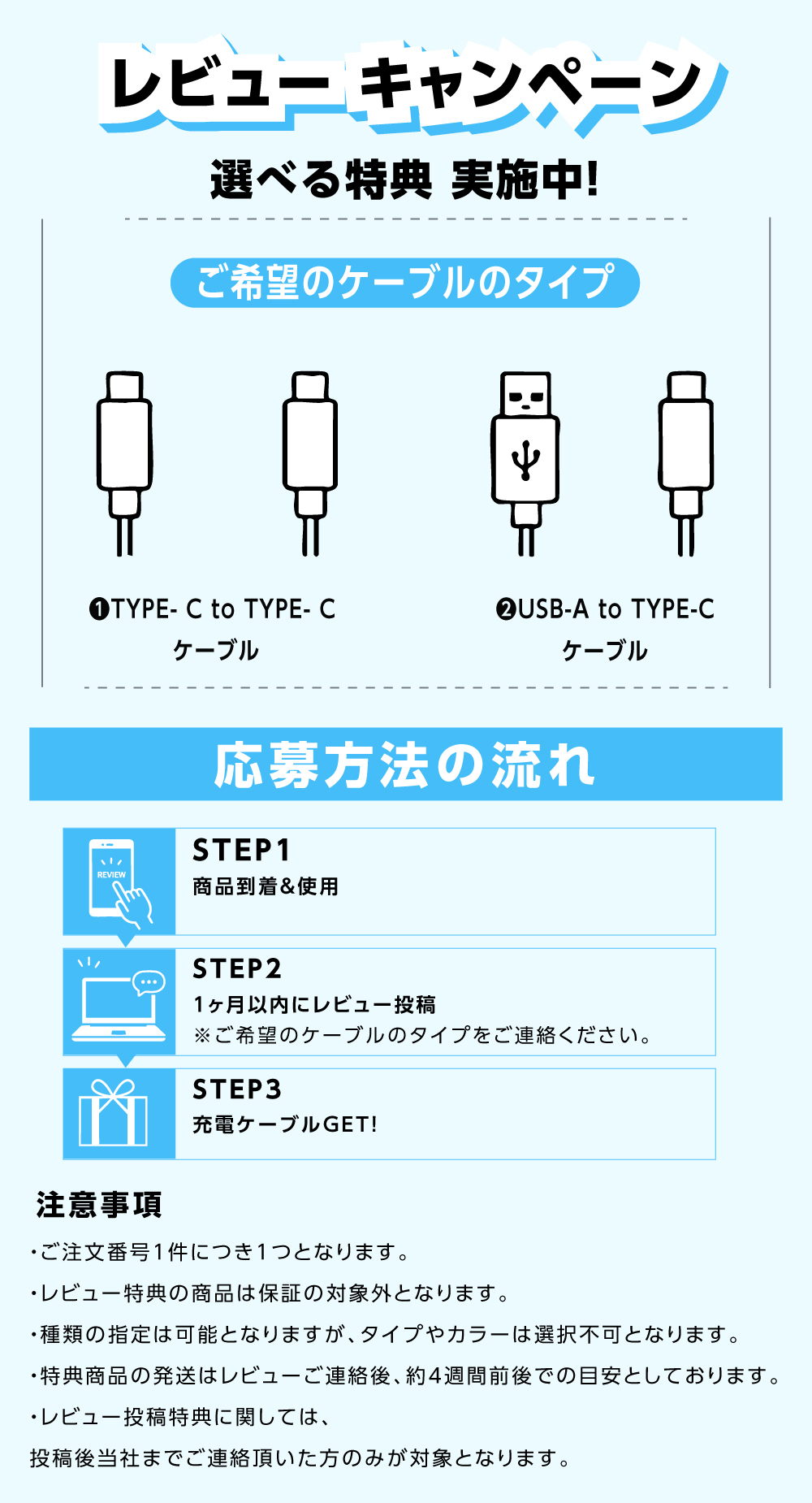 レビュー キャンペーン

選べる特典 実施中!

ご希望のケーブルのタイプ

❶TYPE- C to TYPE- C ケーブル

❷USB-A to TYPE-C ケーブル

応募方法の流れ

REVIEW

STEP1
商品到着&使用

STEP2
1ヶ月以内にレビュー投稿
※ご希望のケーブルのタイプをご連絡ください。

STEP3
充電ケーブルGET!

注意事項

・ご注文番号1件につき1つとなります。
・レビュー特典の商品は保証の対象外となります。
・種類の指定は可能となりますが、タイプやカラーは選択不可となります。
・特典商品の発送はレビューご連絡後、約4週間前後での目安としております。
・レビュー投稿特典に関しては、
投稿後当社までご連絡頂いた方のみが対象となります。