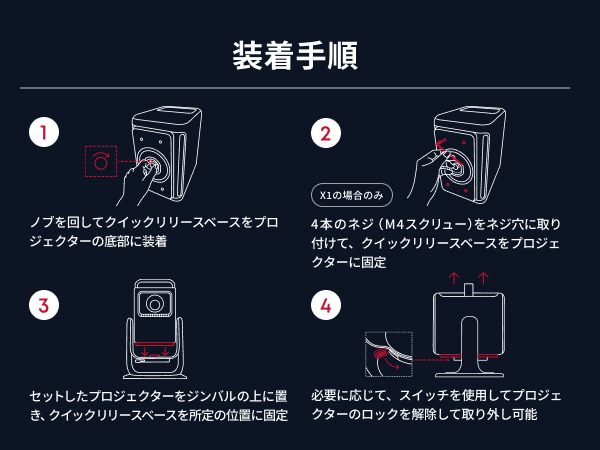 装着手順

1

ノブを回してクイックリリースベースをプロジェクターの底部に装着

2

X1の場合のみ

4本のネジ（M4スクリュー）をネジ穴に取り付けて、クイックリリースベースをプロジェクターに固定

3

セットしたプロジェクターをジンバルの上に置き、クイックリリースベースを所定の位置に固定

4

必要に応じて、スイッチを使用してプロジェクターのロックを解除して取り外し可能