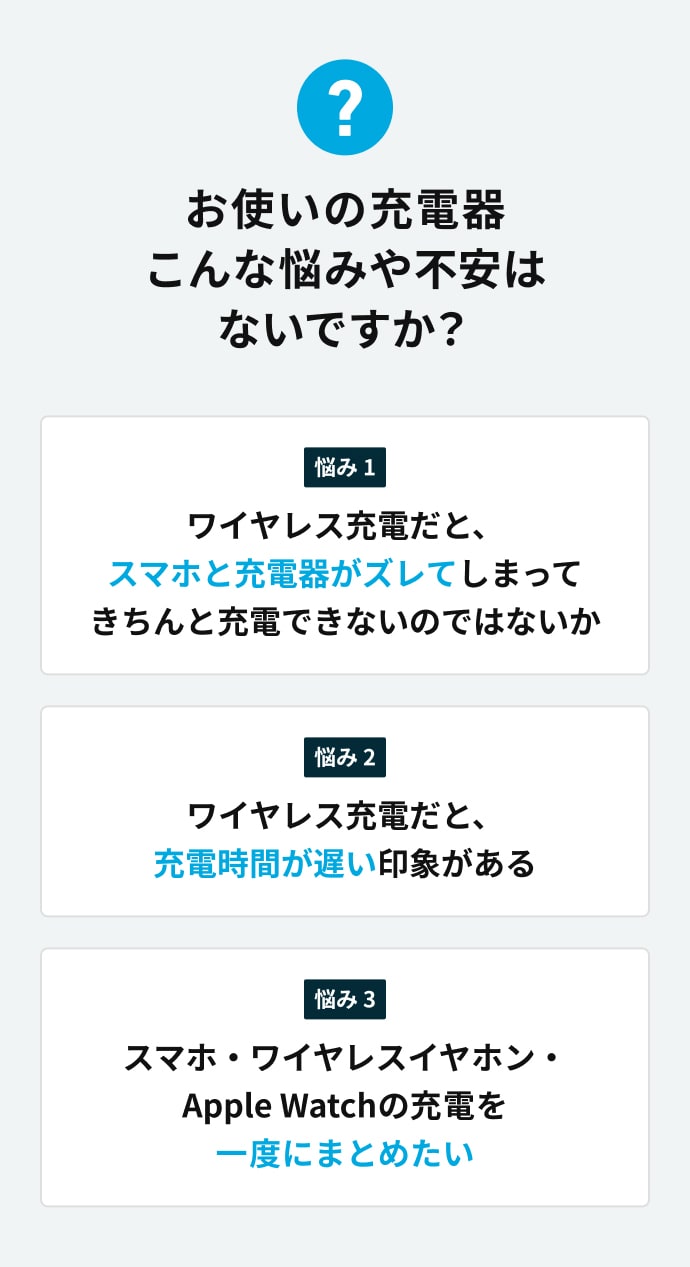 ?

お使いの充電器
こんな悩みや不安は
ないですか?

悩み1

ワイヤレス充電だと、
スマホと充電器がズレてしまって
きちんと充電できないのではないか

悩み2

ワイヤレス充電だと、
充電時間が遅い印象がある

悩み3

スマホ・ワイヤレスイヤホン・
Apple Watchの充電を
一度にまとめたい