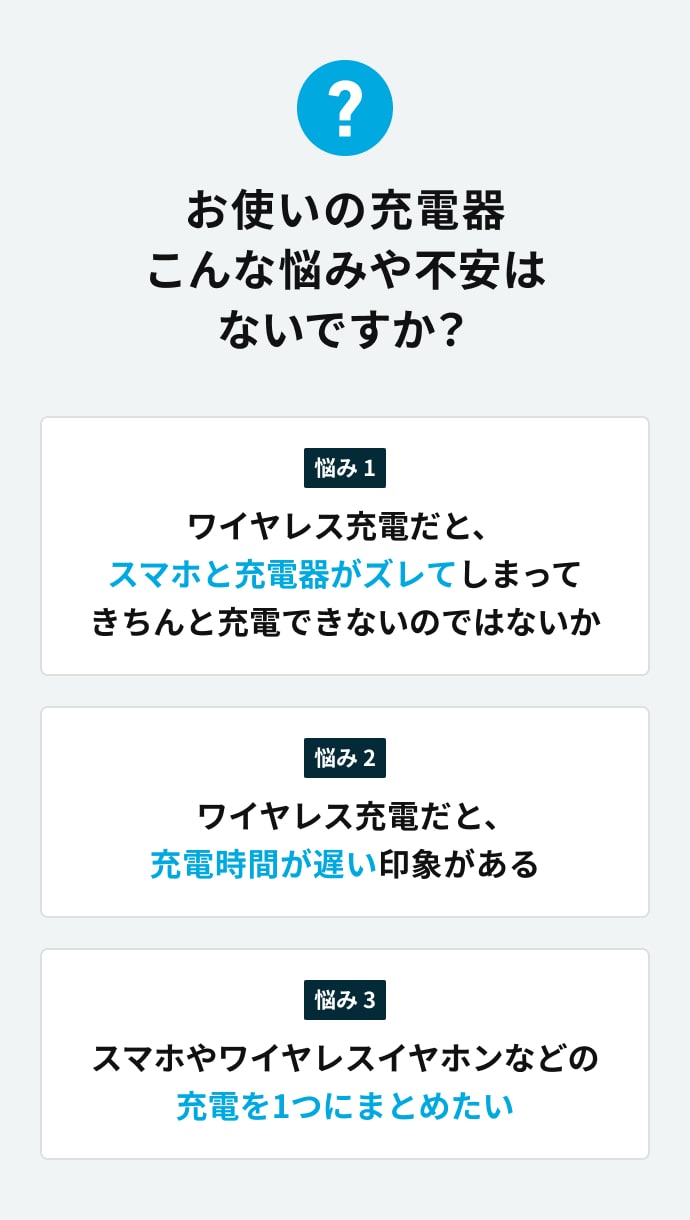 ?

お使いの充電器
こんな悩みや不安は
ないですか?

悩み1

ワイヤレス充電だと、
スマホと充電器がズレてしまって
きちんと充電できないのではないか

悩み2

ワイヤレス充電だと、
充電時間が遅い印象がある

悩み3

スマホやワイヤレスイヤホンなどの
充電を1つにまとめたい