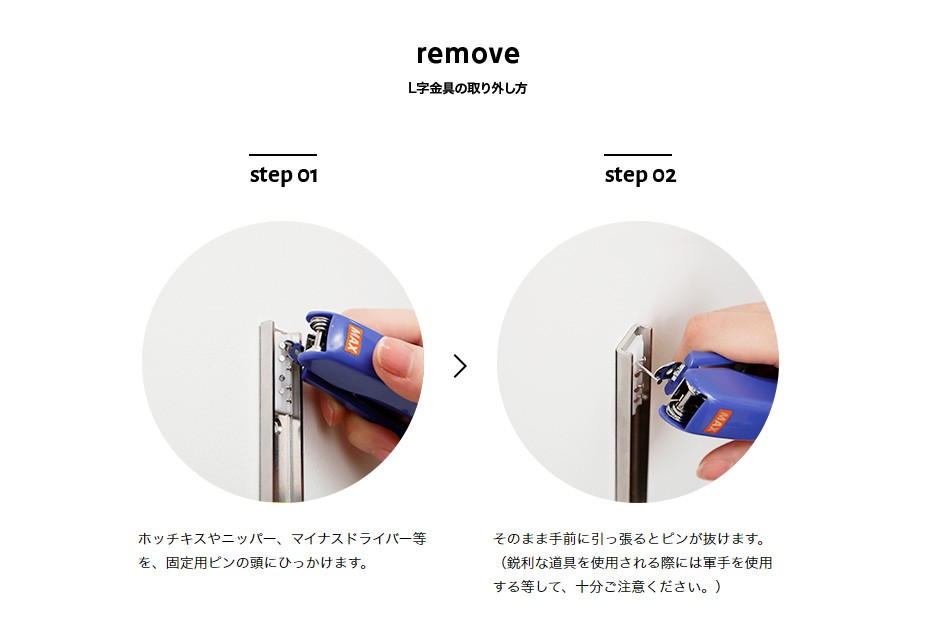 remove

L字金具の取り外し方

step 01

MAX

ホッチキスやニッパー、マイナスドライバー等を、固定用ピンの頭にひっかけます。

step 02

MAX

そのまま手前に引っ張るとピンが抜けます。（鋭利な道具を使用される際には軍手を使用する等して、十分ご注意ください。）