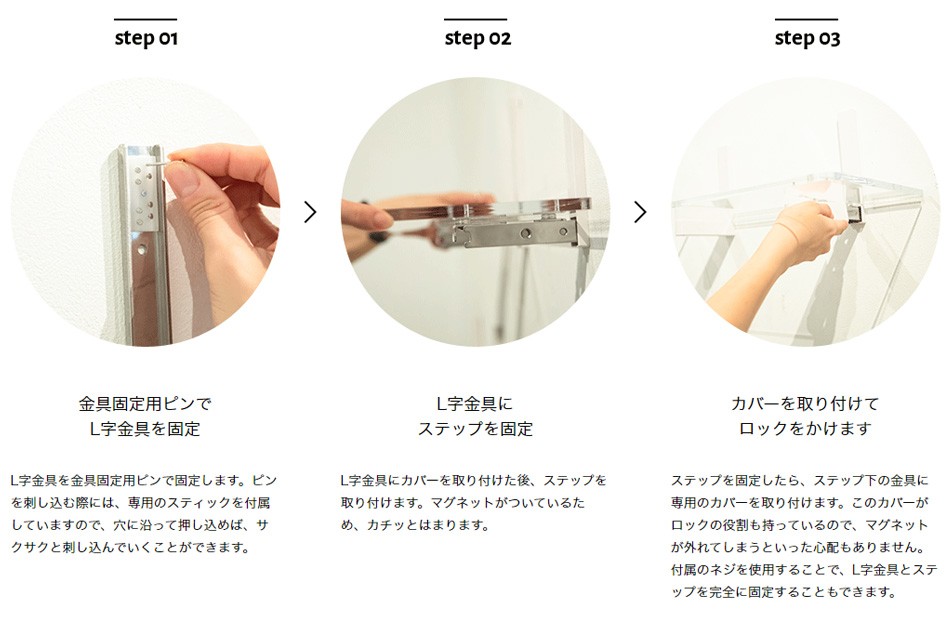 step 01

金具固定用ピンで
L字金具を固定

L字金具を金具固定用ピンで固定します。ピンを刺し込む際には、専用のスティックを付属していますので、穴に沿って押し込めば、サクサクと刺し込んでいくことができます。

step 02

L字金具に
ステップを固定

L字金具にカバーを取り付けた後、ステップを取り付けます。マグネットがついているため、カチッとはまります。

step 03

カバーを取り付けて
ロックをかけます

ステップを固定したら、ステップ下の金具に専用のカバーを取り付けます。このカバーがロックの役割も持っているので、マグネットが外れてしまうといった心配もありません。付属のネジを使用することで、L字金具とステップを完全に固定することもできます。