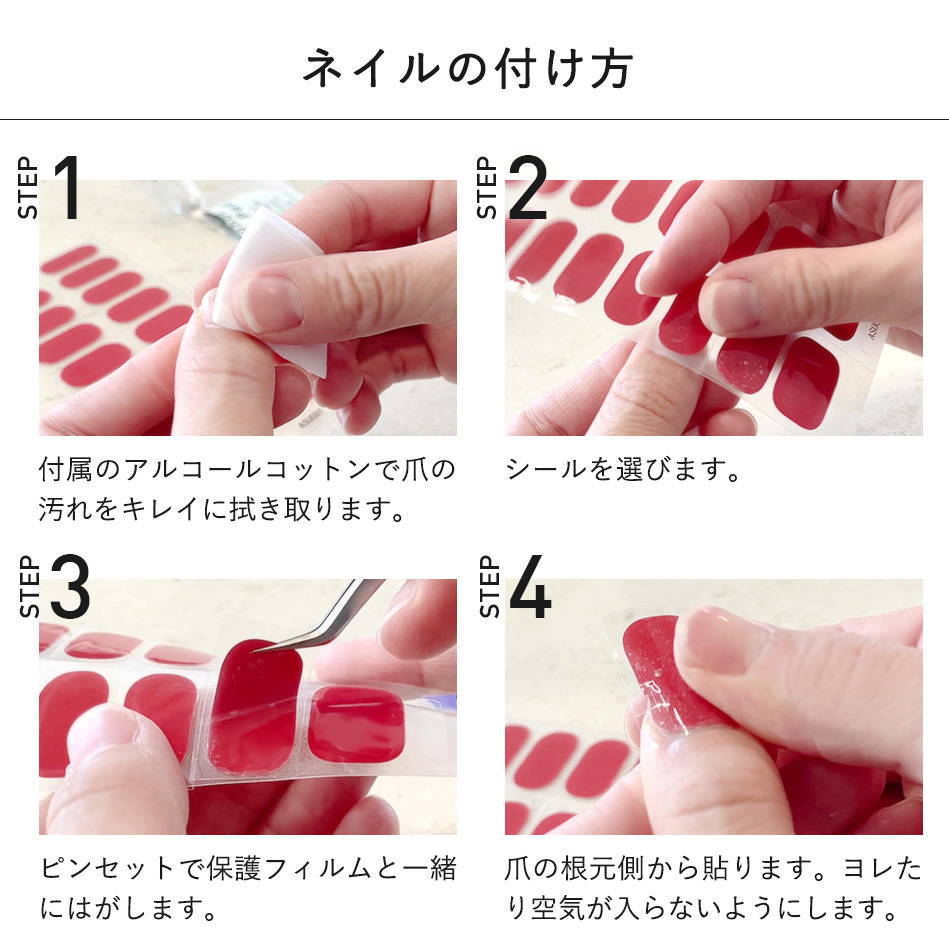 ネイルの付け方

STEP 1

付属のアルコールコットンで爪の汚れをキレイに拭き取ります。

STEP 2

シールを選びます。

STEP 3

ピンセットで保護フィルムと一緒にはがします。

STEP 4

爪の根元側から貼ります。ヨレたり空気が入らないようにします。