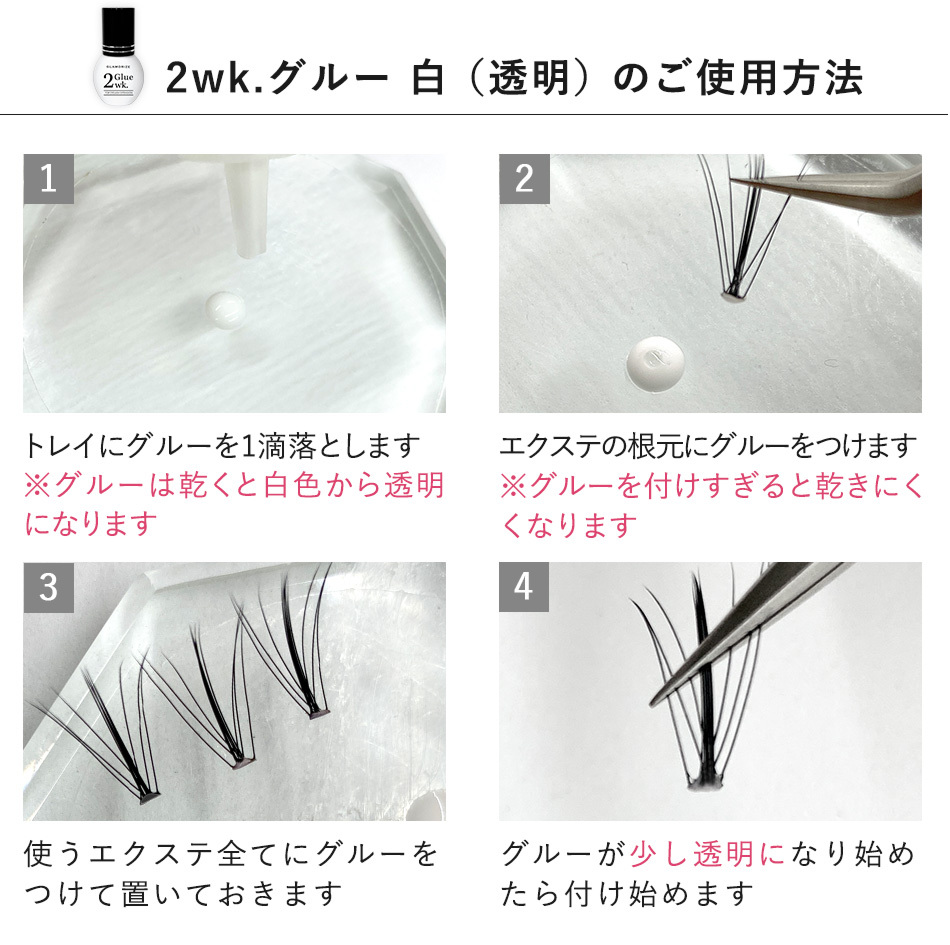 GLAMORIZE
2 Glue wk.

2wk.グルー 白（透明）のご使用方法

1

トレイにグルーを1滴落とします
※グルーは乾くと白色から透明になります

2

エクステの根元にグルーをつけます
※グルーを付けすぎると乾きにくくなります

3

使うエクステ全てにグルーをつけて置いておきます

4

グルーが少し透明になり始めたら付け始めます