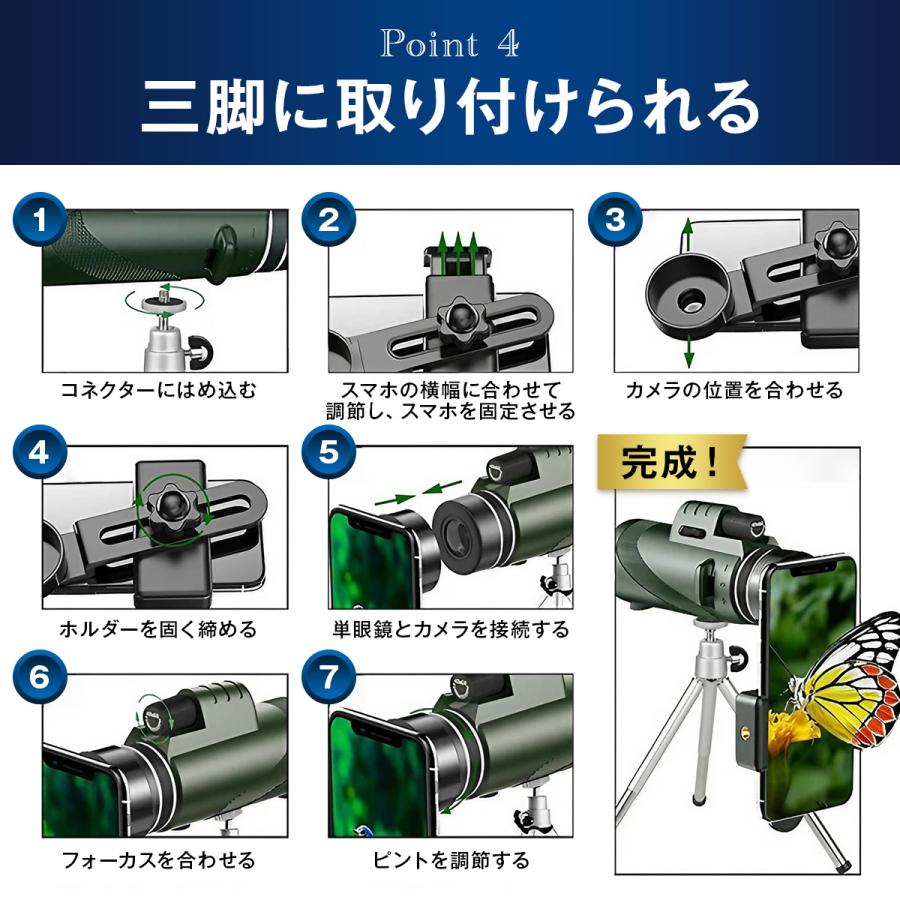 Point 4

三脚に取り付けられる

1
コネクターにはめ込む

2
スマホの横幅に合わせて調節し、スマホを固定させる

3
カメラの位置を合わせる

4
ホルダーを固く締める

5
単眼鏡とカメラを接続する

完成！

6
フォーカスを合わせる

7
ピントを調節する