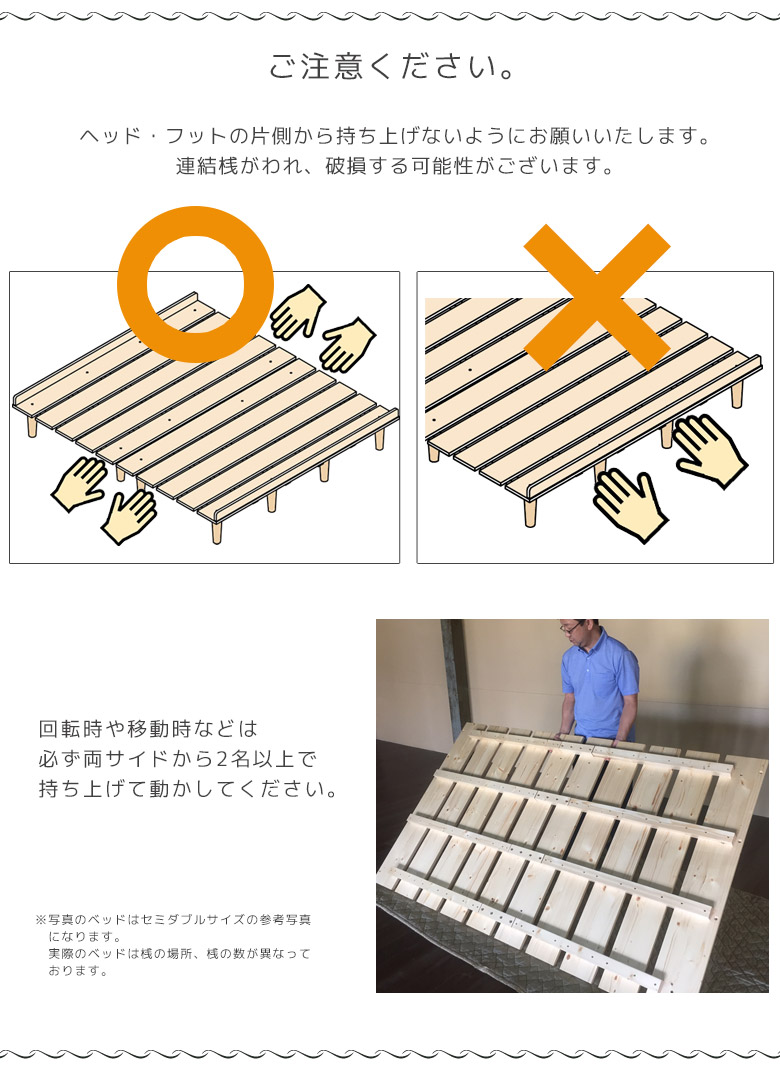 ご注意ください。

ヘッド・フットの片側から持ち上げないようにお願いいたします。
連結桟がわれ、破損する可能性がございます。

回転時や移動時などは
必ず両サイドから2名以上で
持ち上げて動かしてください。

※写真のベッドはセミダブルサイズの参考写真になります。
実際のベッドは桟の場所、桟の数が異なっております。