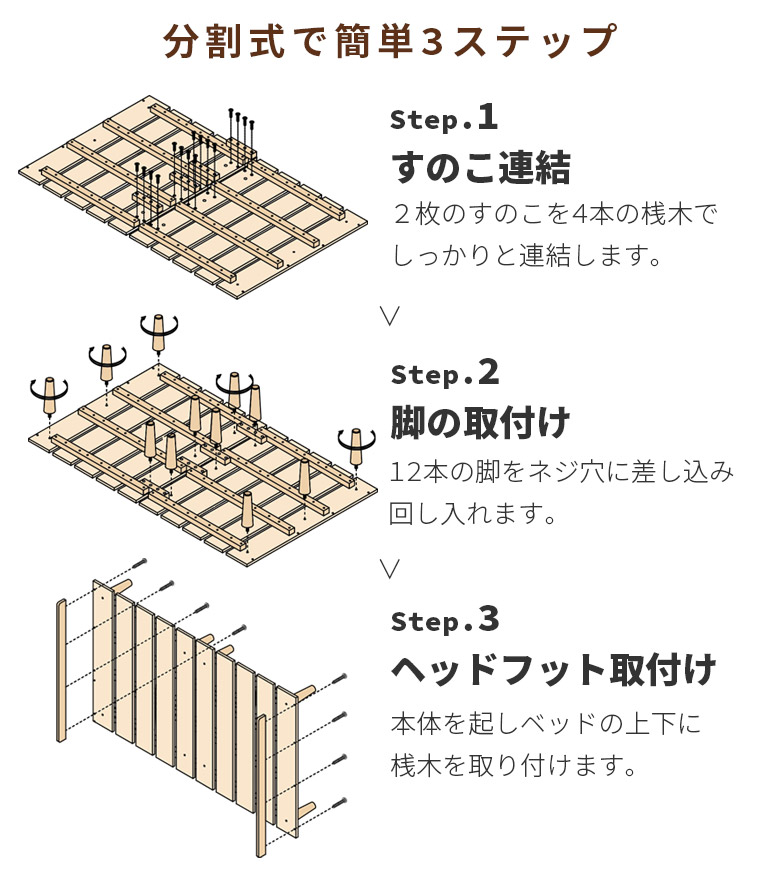 分割式で簡単3ステップ

Step.1
すのこ連結
２枚のすのこを4本の桟木でしっかりと連結します。

∨

Step.2
脚の取付け
12本の脚をネジ穴に差し込み回し入れます。

∨

Step.3
ヘッドフット取付け
本体を起しベッドの上下に桟木を取り付けます。