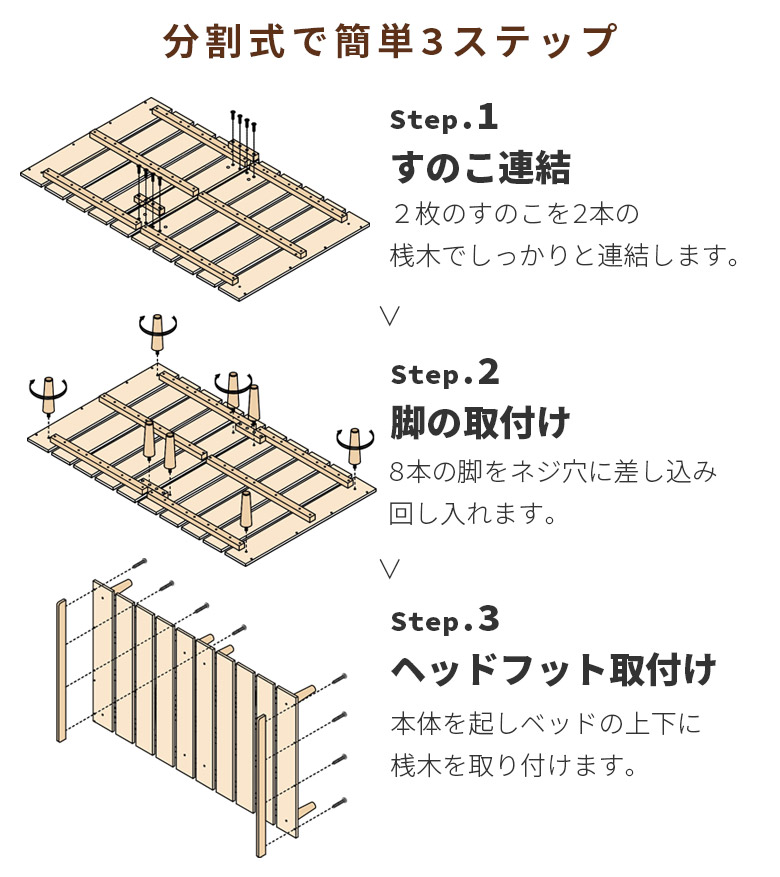 分割式で簡単3ステップ

Step.1

すのこ連結

２枚のすのこを2本の桟木でしっかりと連結します。

∨

Step.2

脚の取付け

8本の脚をネジ穴に差し込み回し入れます。

∨

Step.3

ヘッドフット取付け

本体を起しベッドの上下に桟木を取り付けます。