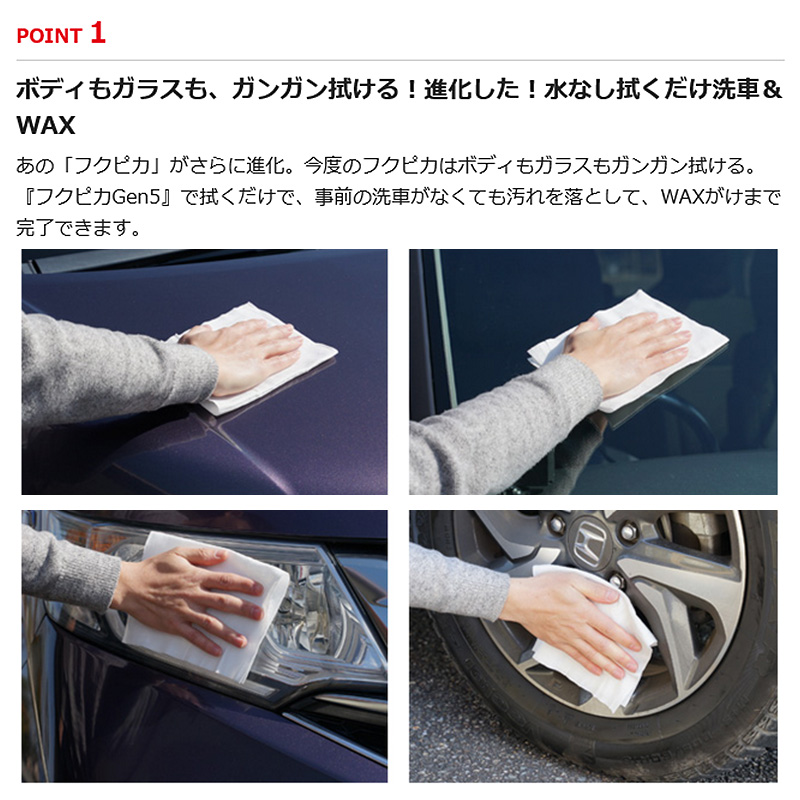 POINT 1

ボディもガラスも、ガンガン拭ける！進化した！水なし拭くだけ洗車＆WAX

あの「フクピカ」がさらに進化。今度のフクピカはボディもガラスもガンガン拭ける。『フクピカGen5』で拭くだけで、事前の洗車がなくても汚れを落として、WAXがけまで完了できます。