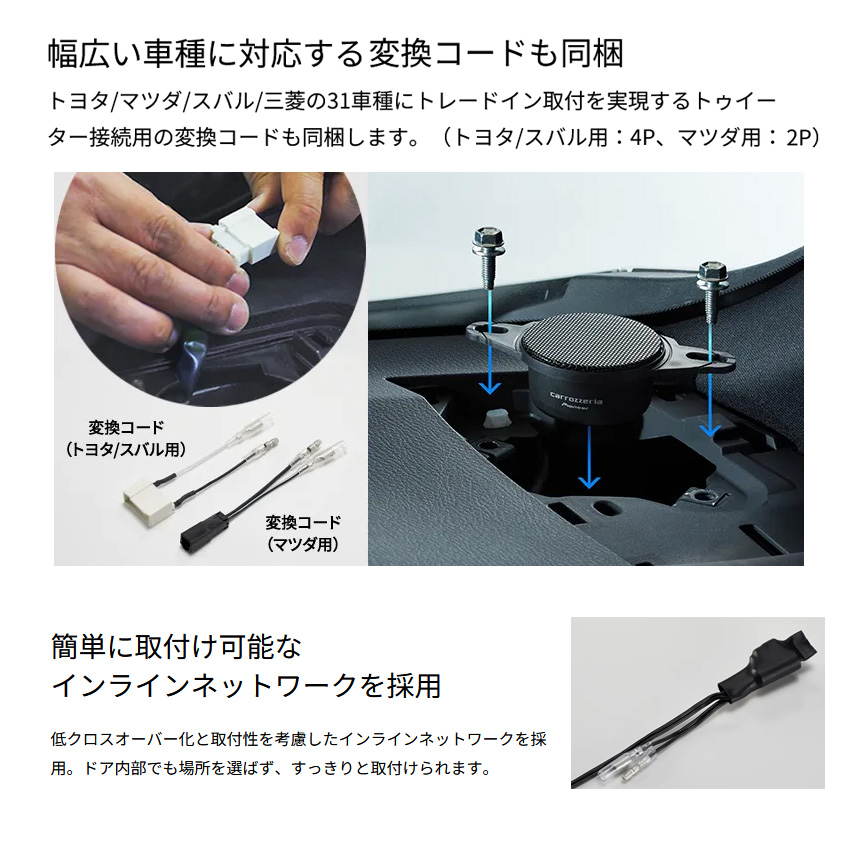 幅広い車種に対応する変換コードも同梱

トヨタ/マツダ/スバル/三菱の31車種にトレードイン取付を実現するトゥイーター接続用の変換コードも同梱します。（トヨタ/スバル用：4P、マツダ用：2P）

変換コード
（トヨタ/スバル用）

変換コード
（マツダ用）

carrozzeria
Pioneer

簡単に取付け可能な
インラインネットワークを採用

低クロスオーバー化と取付性を考慮したインラインネットワークを採用。ドア内部でも場所を選ばず、すっきりと取付けられます。