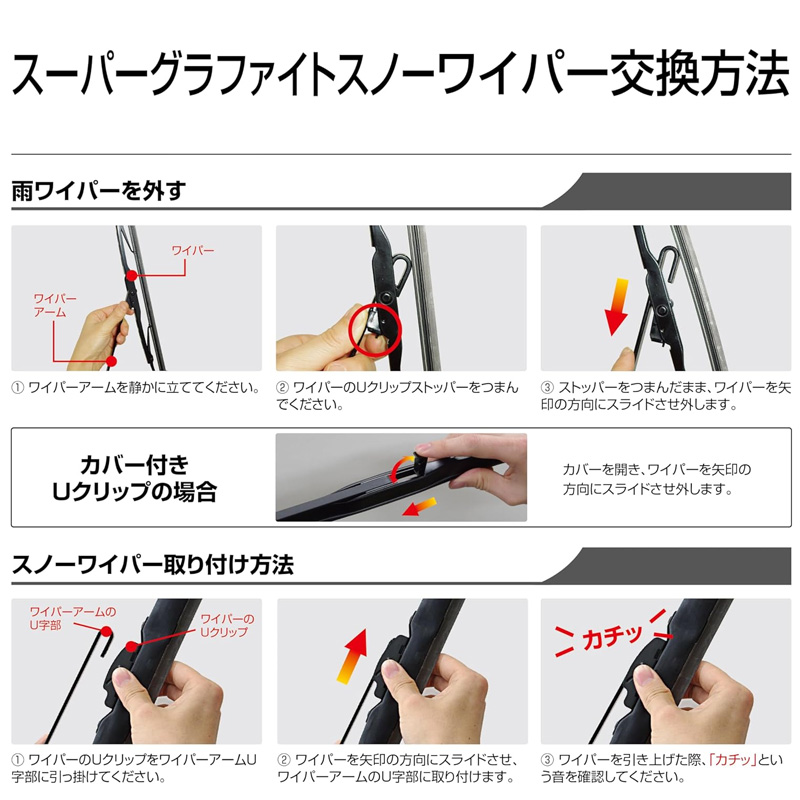 スーパーグラファイトスノーワイパー交換方法

雨ワイパーを外す

ワイパー

ワイパーアーム

① ワイパーアームを静かに立ててください。

② ワイパーのUクリップストッパーをつまんでください。

③ ストッパーをつまんだまま、ワイパーを矢印の方向にスライドさせ外します。

カバー付き Uクリップの場合

カバーを開き、ワイパーを矢印の方向にスライドさせ外します。

スノーワイパー取り付け方法

ワイパーアームのU字部

ワイパーのUクリップ

カチッ

① ワイパーのUクリップをワイパーアームU字部に引っ掛けてください。

② ワイパーを矢印の方向にスライドさせ、ワイパーアームのU字部に取り付けます。

③ ワイパーを引き上げた際、「カチッ」という音を確認してください。