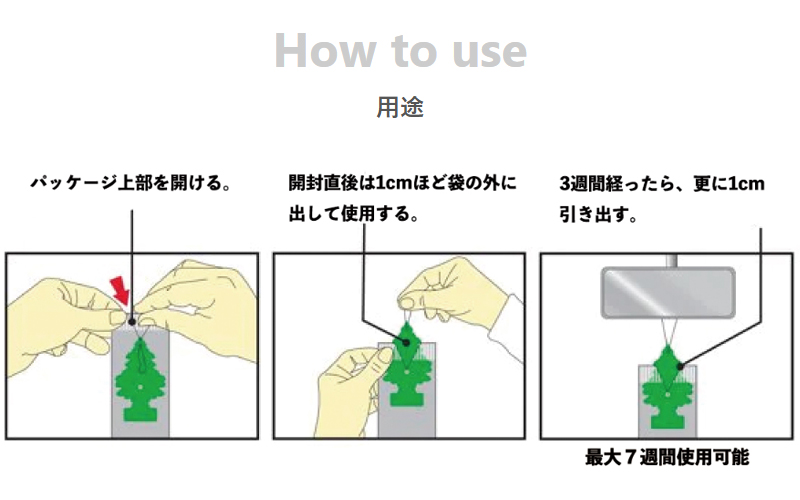 How to use

用途

パッケージ上部を開ける。

開封直後は1cmほど袋の外に出して使用する。

3週間経ったら、更に1cm引き出す。

最大７週間使用可能