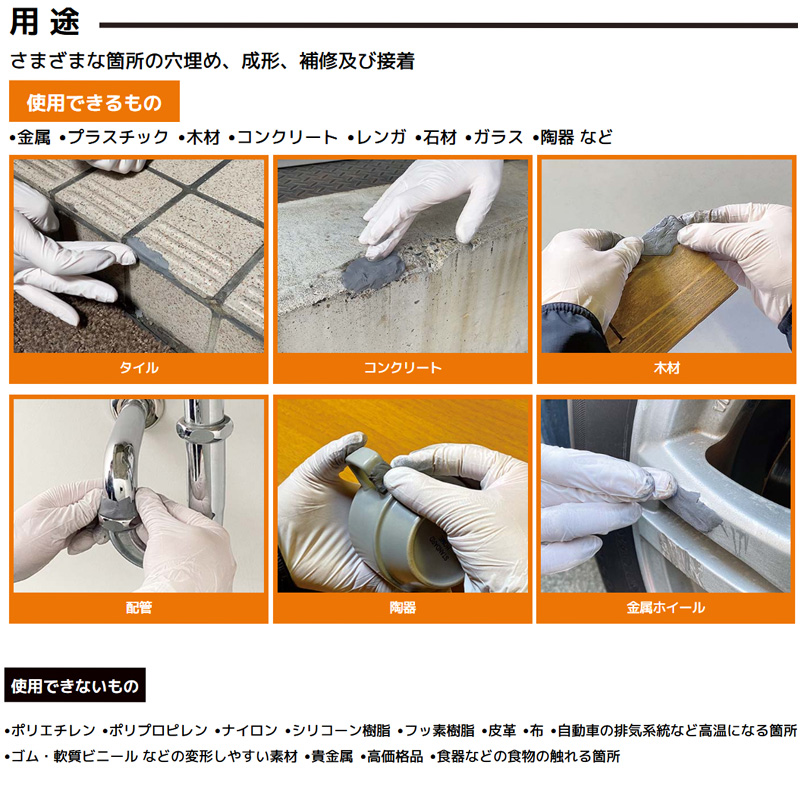 用途

さまざまな箇所の穴埋め、成形、補修及び接着

使用できるもの

•金属 •プラスチック •木材 •コンクリート •レンガ •石材 •ガラス •陶器 など

タイル

コンクリート

木材

配管

陶器

金属ホイール

使用できないもの

•ポリエチレン •ポリプロピレン •ナイロン •シリコーン樹脂 •フッ素樹脂 •皮革 •布 •自動車の排気系統など高温になる箇所 •ゴム・軟質ビニール などの変形しやすい素材 •貴金属 •高価格品 •食器などの食物の触れる箇所