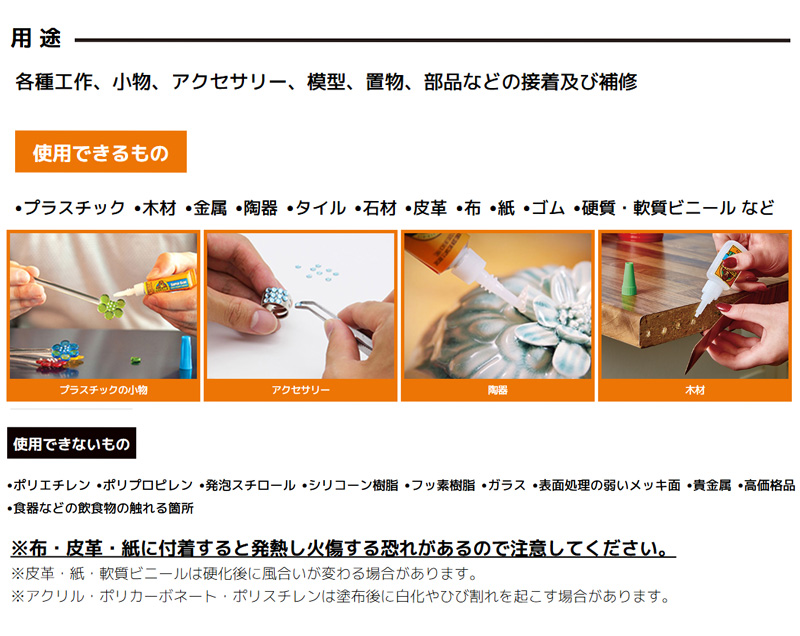 用途

各種工作、小物、アクセサリー、模型、置物、部品などの接着及び補修

使用できるもの

•プラスチック •木材 •金属 •陶器 •タイル •石材 •皮革 •布 •紙 •ゴム •硬質・軟質ビニール など

プラスチックの小物

アクセサリー

陶器

木材

使用できないもの

•ポリエチレン •ポリプロピレン •発泡スチロール •シリコーン樹脂 •フッ素樹脂 •ガラス •表面処理の弱いメッキ面 •貴金属 •高価格品 •食器などの飲食物の触れる箇所

※布・皮革・紙に付着すると発熱し火傷する恐れがあるので注意してください。
※皮革・紙・軟質ビニールは硬化後に風合いが変わる場合があります。
※アクリル・ポリカーボネート・ポリスチレンは塗布後に白化やひび割れを起こす場合があります。