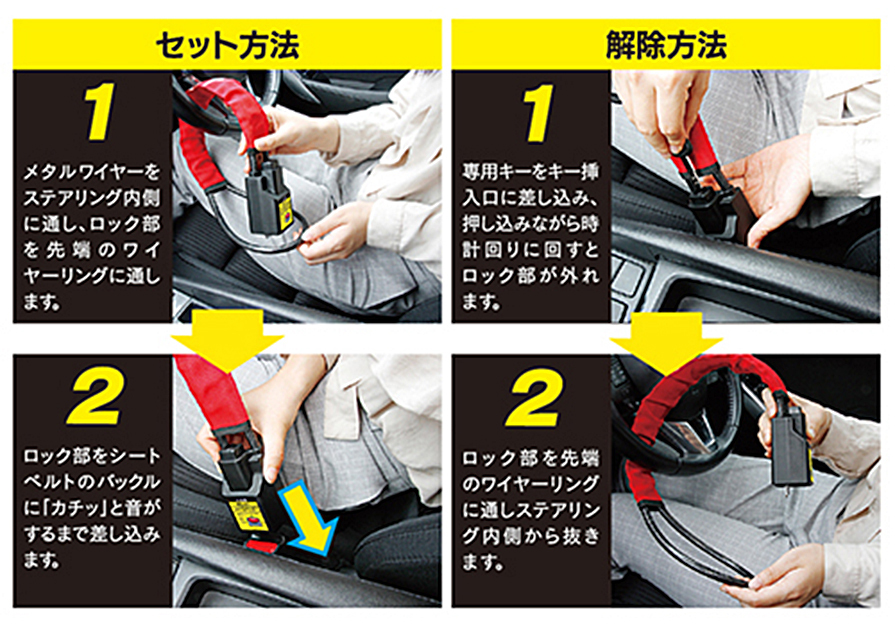 セット方法

1

メタルワイヤーをステアリング内側に通し、ロック部を先端のワイヤーリングに通します。

2

ロック部をシートベルトのバックルに「カチッ」と音がするまで差し込みます。

解除方法

1

専用キーをキー挿入口に差し込み、押し込みながら時計回りに回すとロック部が外れます。

2

ロック部を先端のワイヤーリングに通しステアリング内側から抜きます。