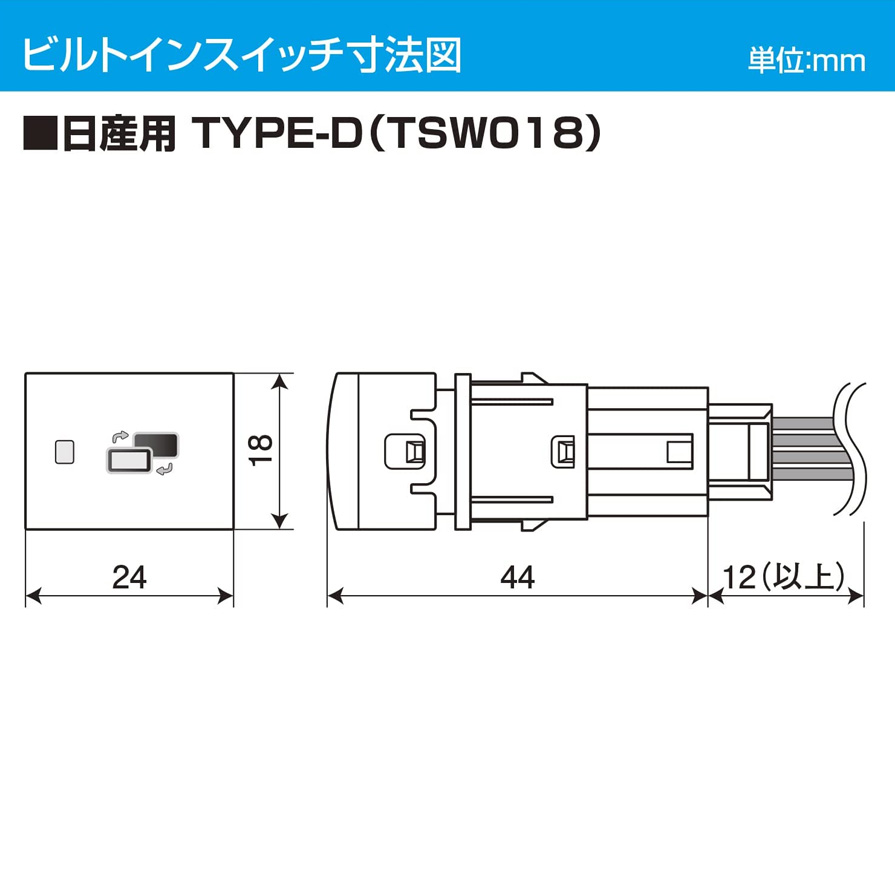 ビルトインスイッチ寸法図 単位:mm

■日産用 TYPE-D（TSW018）

18

24

44

12（以上）