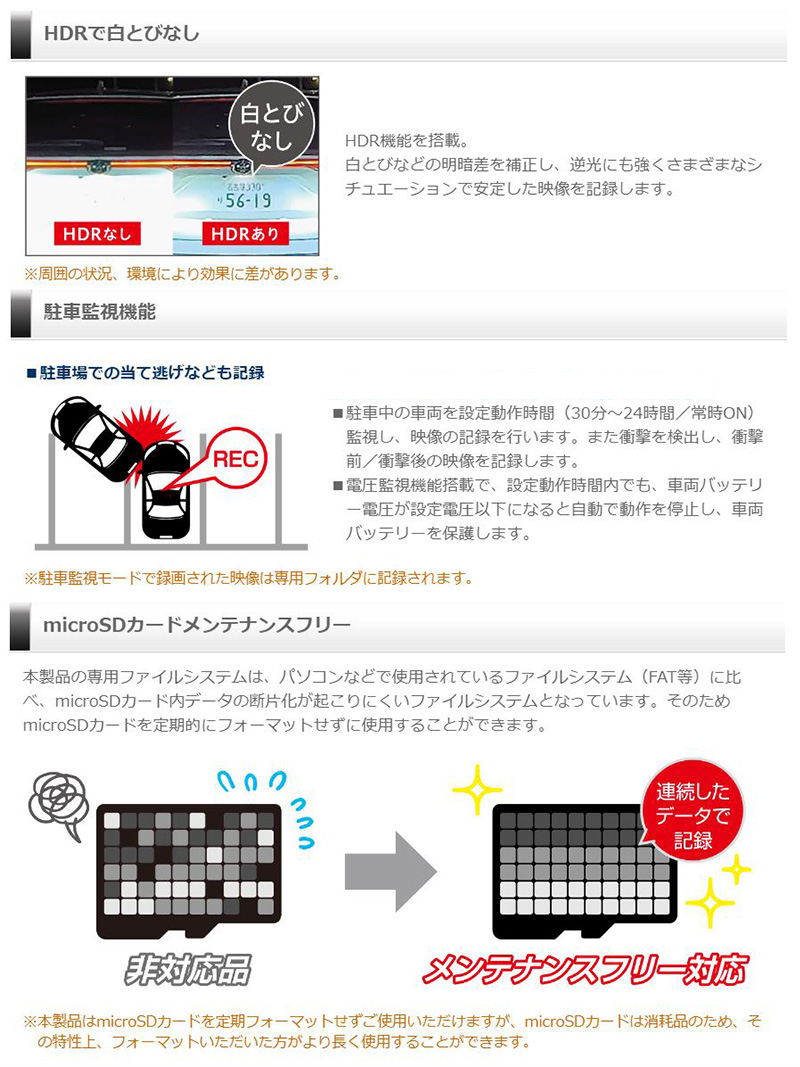 HDRで白とびなし

白とびなし

56-19

HDRなし

HDRあり

HDR機能を搭載。
白とびなどの明暗差を補正し、逆光にも強くさまざまなシチュエーションで安定した映像を記録します。

※周囲の状況、環境により効果に差があります。

駐車監視機能

■駐車場での当て逃げなども記録

REC

■駐車中の車両を設定動作時間（30分～24時間／常時ON）監視し、映像の記録を行います。また衝撃を検出し、衝撃前／衝撃後の映像を記録します。
■電圧監視機能搭載で、設定動作時間内でも、車両バッテリー電圧が設定電圧以下になると自動で動作を停止し、車両バッテリーを保護します。

※駐車監視モードで録画された映像は専用フォルダに記録されます。

microSDカードメンテナンスフリー

本製品の専用ファイルシステムは、パソコンなどで使用されているファイルシステム（FAT等）に比べ、microSDカード内データの断片化が起こりにくいファイルシステムとなっています。そのためmicroSDカードを定期的にフォーマットせずに使用することができます。

連続したデータで記録

非対応品

メンテナンスフリー対応

※本製品はmicroSDカードを定期フォーマットせずご使用いただけますが、microSDカードは消耗品のため、その特性上、フォーマットいただいた方がより長く使用することができます。