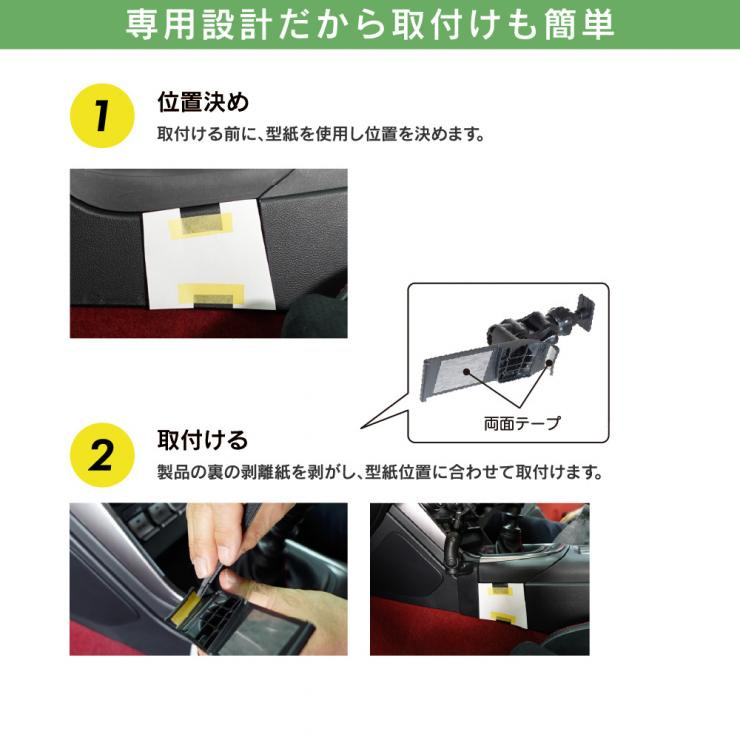 専用設計だから取付けも簡単

1

位置決め

取付ける前に、型紙を使用し位置を決めます。

両面テープ

2

取付ける

製品の裏の剥離紙を剥がし、型紙位置に合わせて取付けます。