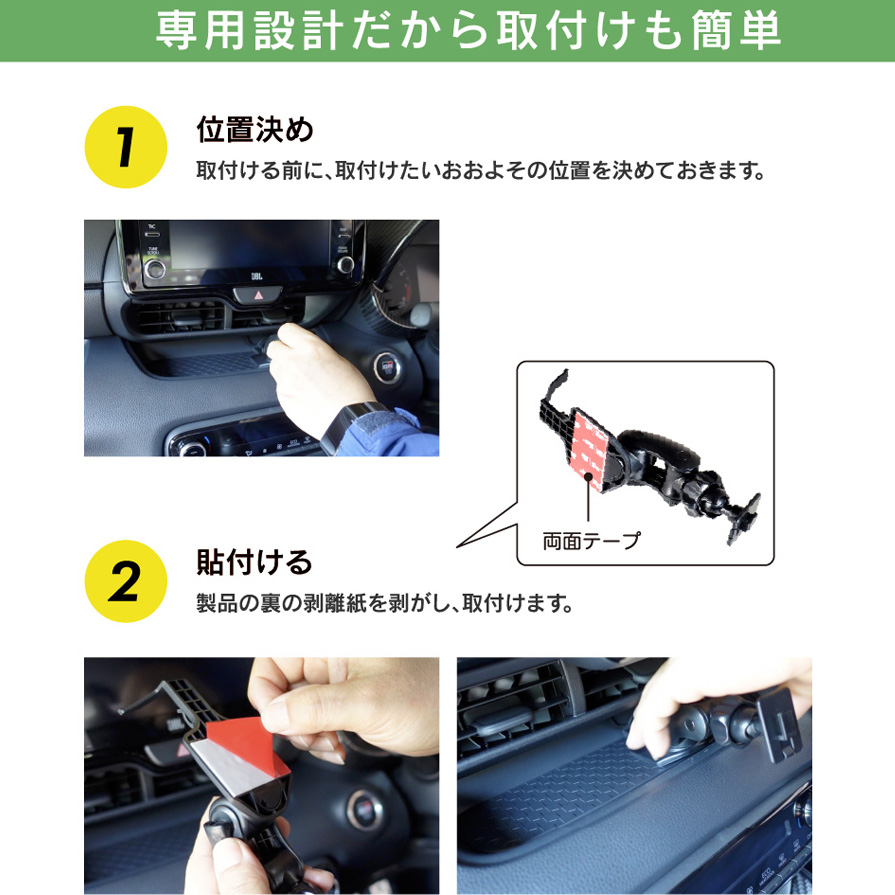 専用設計だから取付けも簡単

1
位置決め
取付ける前に、取付けたいおおよその位置を決めておきます。

両面テープ

2
貼付ける
製品の裏の剥離紙を剥がし、取付けます。