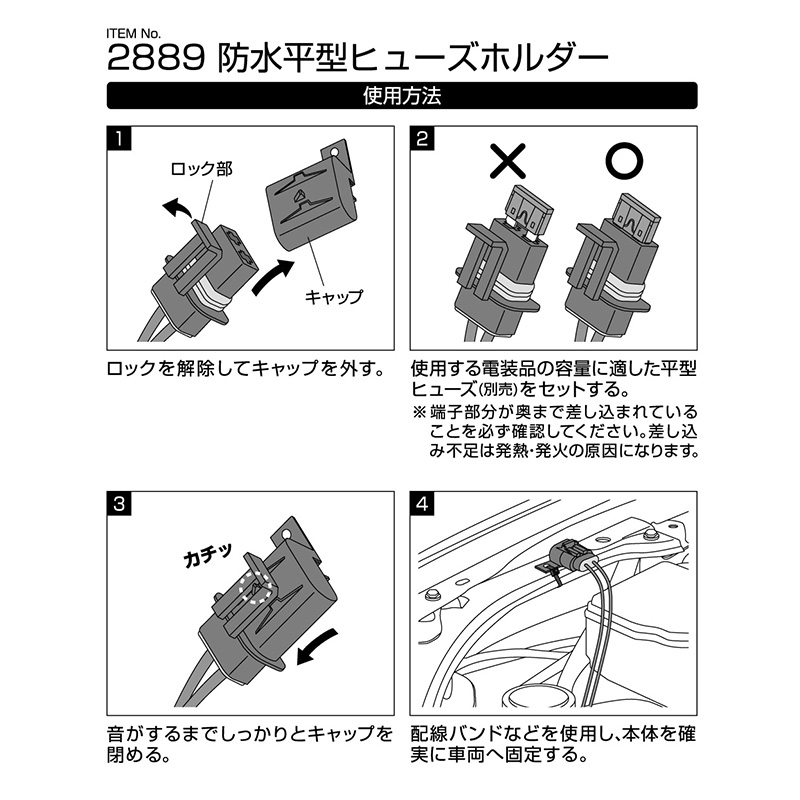 ITEM No.
2889 防水平型ヒューズホルダー

使用方法

1
ロック部
キャップ

ロックを解除してキャップを外す。

2
×
○

使用する電装品の容量に適した平型ヒューズ(別売)をセットする。
※ 端子部分が奥まで差し込まれていることを必ず確認してください。差し込み不足は発熱・発火の原因になります。

3
カチッ

音がするまでしっかりとキャップを閉める。

4

配線バンドなどを使用し、本体を確実に車両へ固定する。