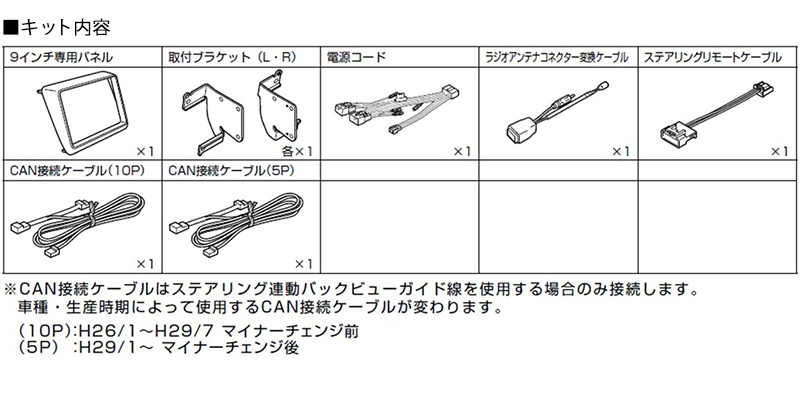 ■キット内容

| 9インチ専用パネル | 取付ブラケット（L・R） | 電源コード | ラジオアンテナコネクター変換ケーブル | ステアリングリモートケーブル |
|---|---|---|---|---|
| ×1 | 各×1 | ×1 | ×1 | ×1 |
| CAN接続ケーブル(10P) | CAN接続ケーブル(5P) | | | |
| ×1 | ×1 | | | |

※CAN接続ケーブルはステアリング連動バックビューガイド線を使用する場合のみ接続します。
車種・生産時期によって使用するCAN接続ケーブルが変わります。

(10P):H26/1～H29/7 マイナーチェンジ前
(5P) :H29/1～ マイナーチェンジ後