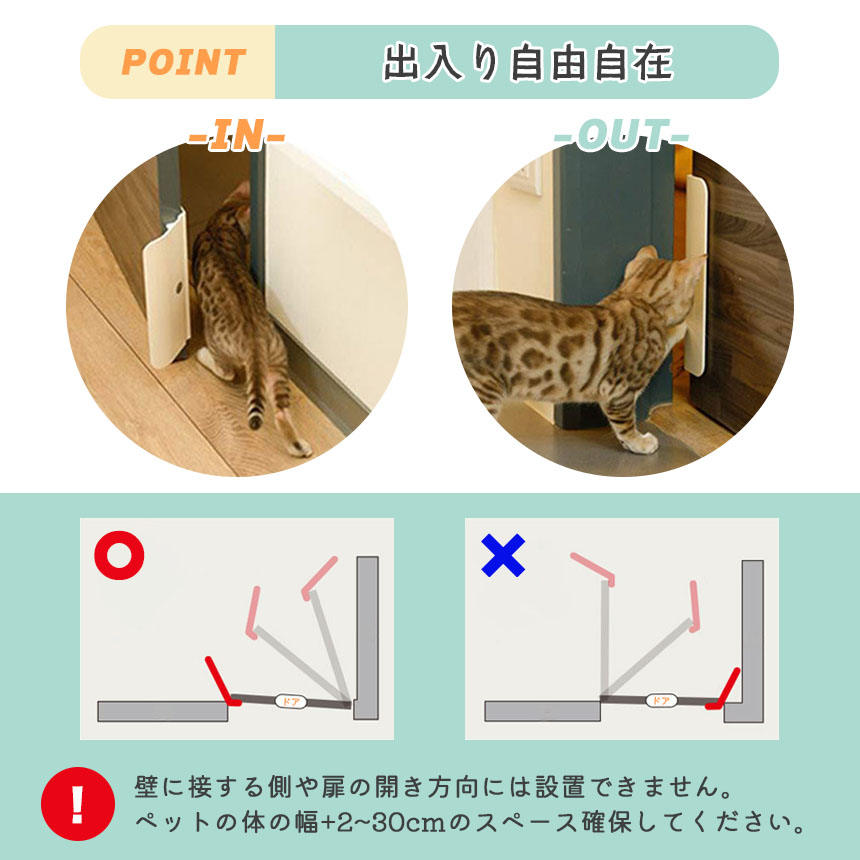 POINT 出入り自由自在

-IN-

-OUT-

ドア

ドア

!

壁に接する側や扉の開き方向には設置できません。
ペットの体の幅+2~30cmのスペース確保してください。