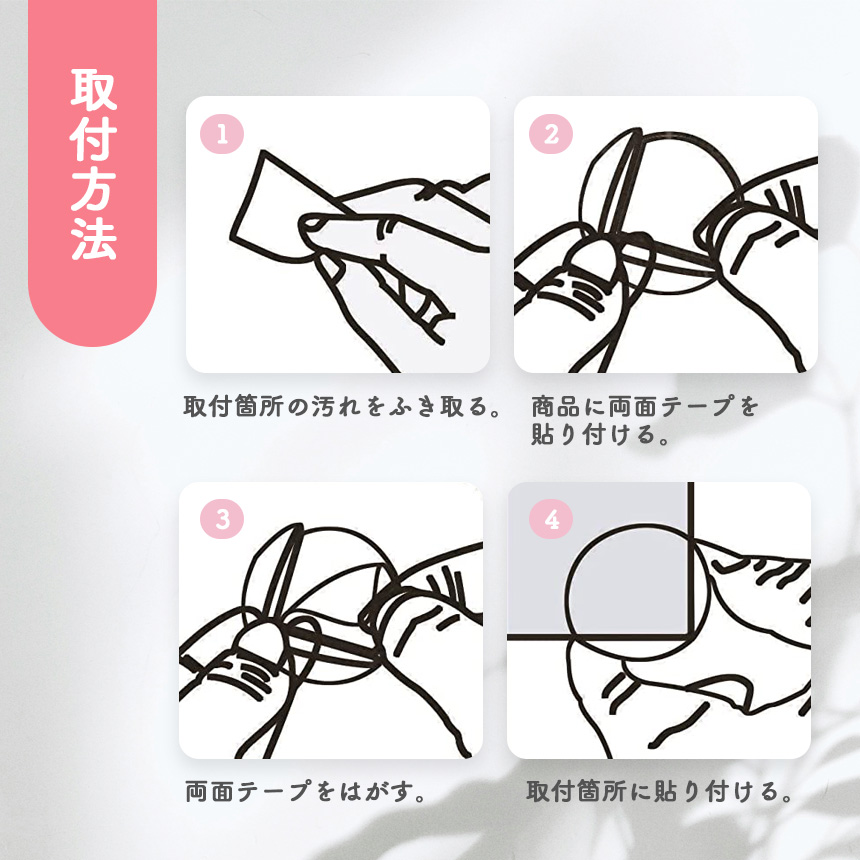 取付方法

1
取付箇所の汚れをふき取る。

2
商品に両面テープを貼り付ける。

3
両面テープをはがす。

4
取付箇所に貼り付ける。