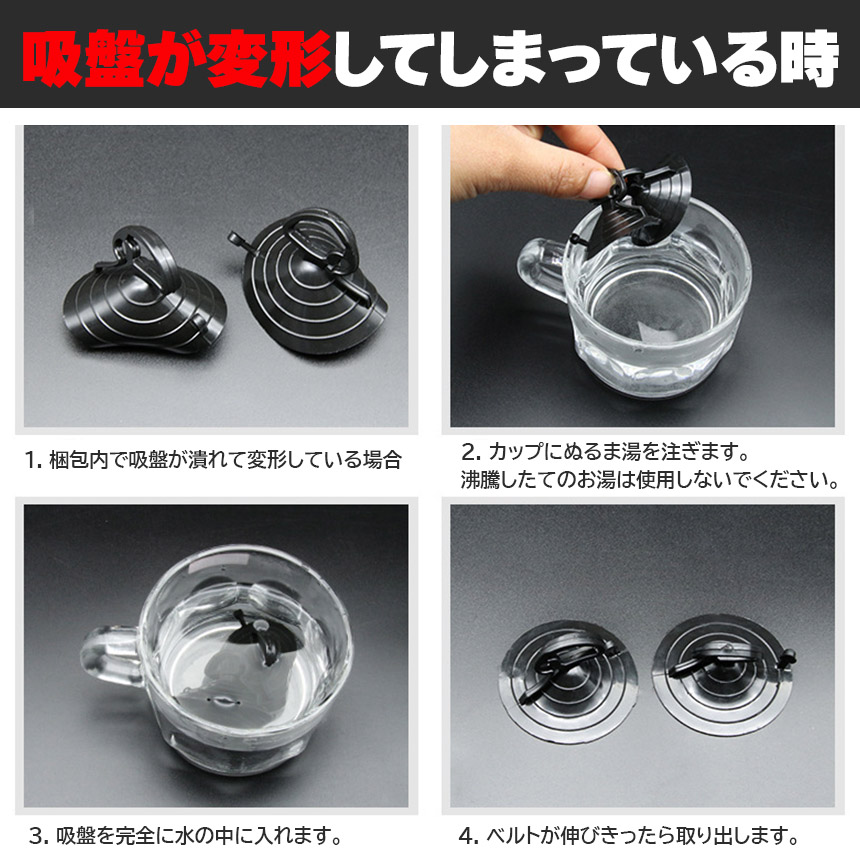 吸盤が変形してしまっている時

1. 梱包内で吸盤が潰れて変形している場合

2. カップにぬるま湯を注ぎます。
沸騰したてのお湯は使用しないでください。

3. 吸盤を完全に水の中に入れます。

4. ベルトが伸びきったら取り出します。